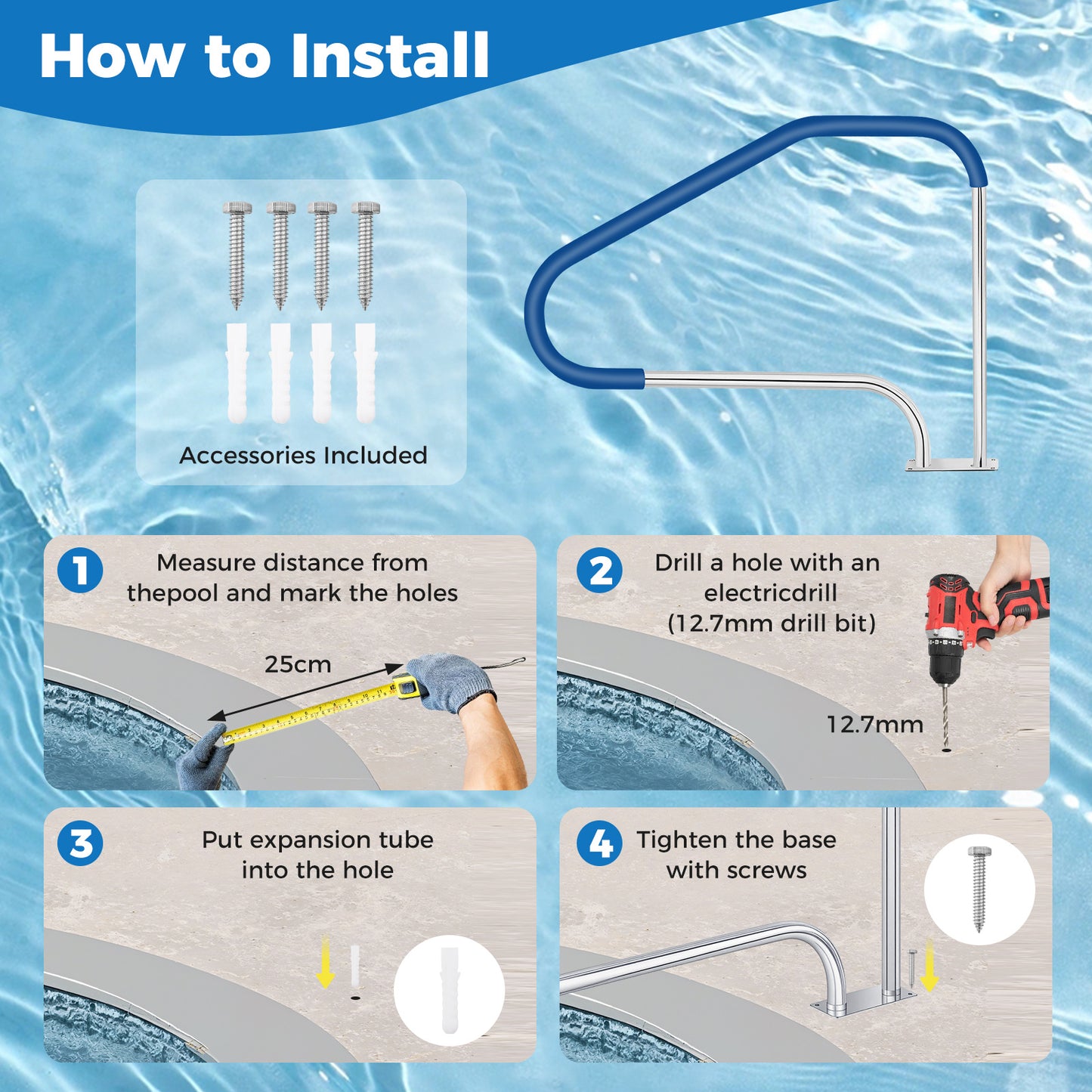 How to Install

Accessories Included

1 Measure distance from thepool and mark the holes

25cm

2 Drill a hole with an electricdrill (12.7mm drill bit)

12.7mm

3 Put expansion tube into the hole

4 Tighten the base with screws