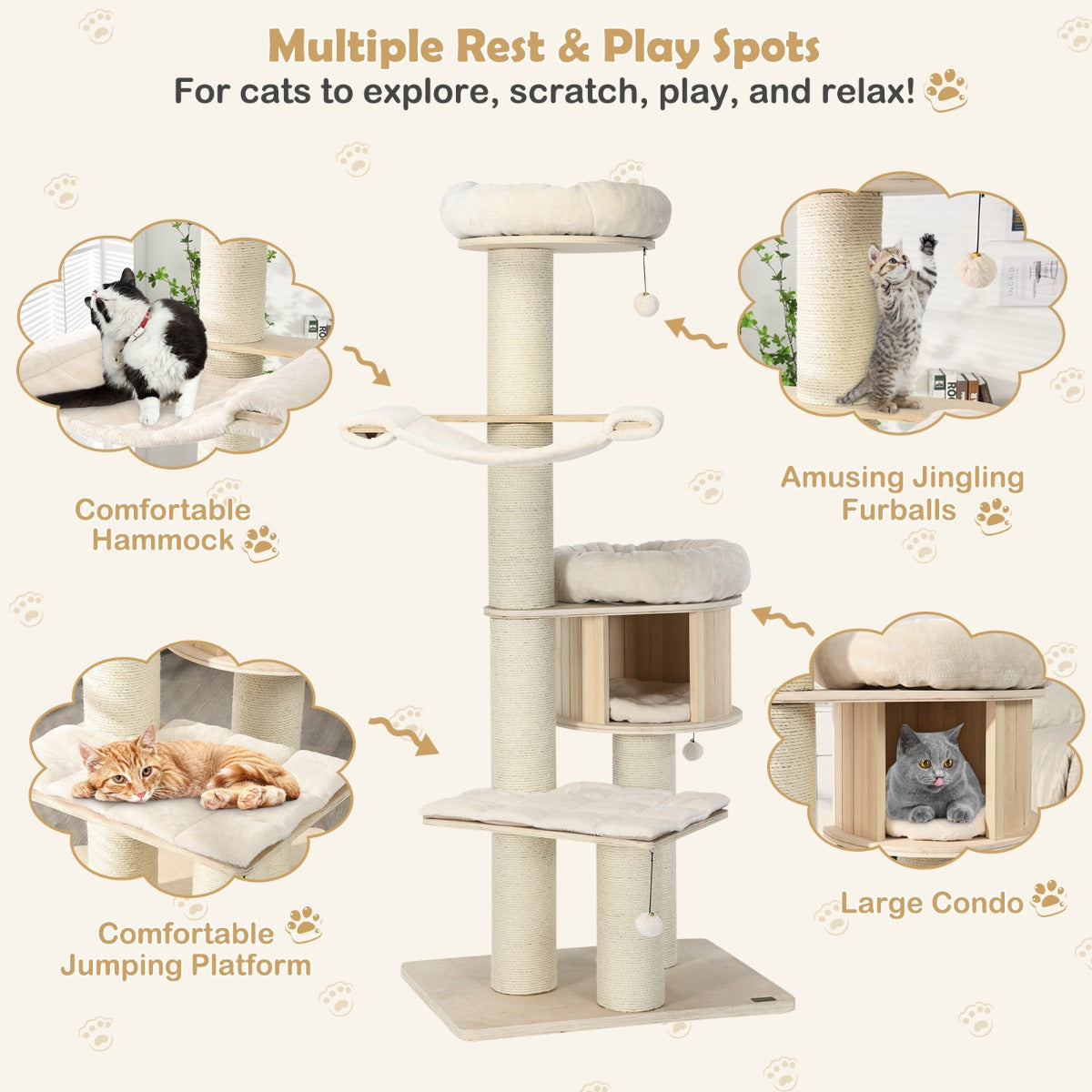 Multiple Rest & Play Spots
For cats to explore, scratch, play, and relax!

Comfortable Hammock

Amusing Jingling Furballs

Comfortable Jumping Platform

Large Condo