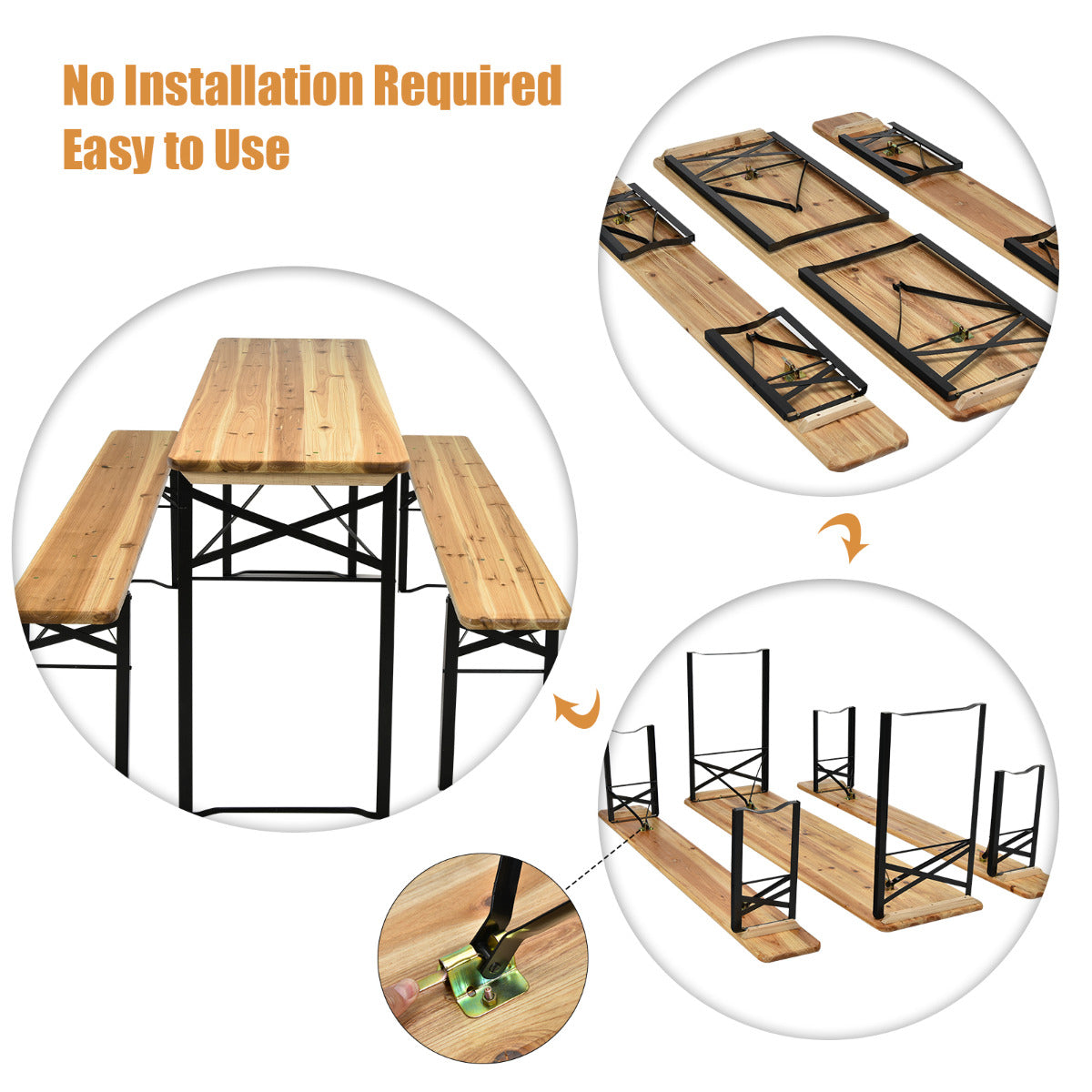 No Installation Required
Easy to Use