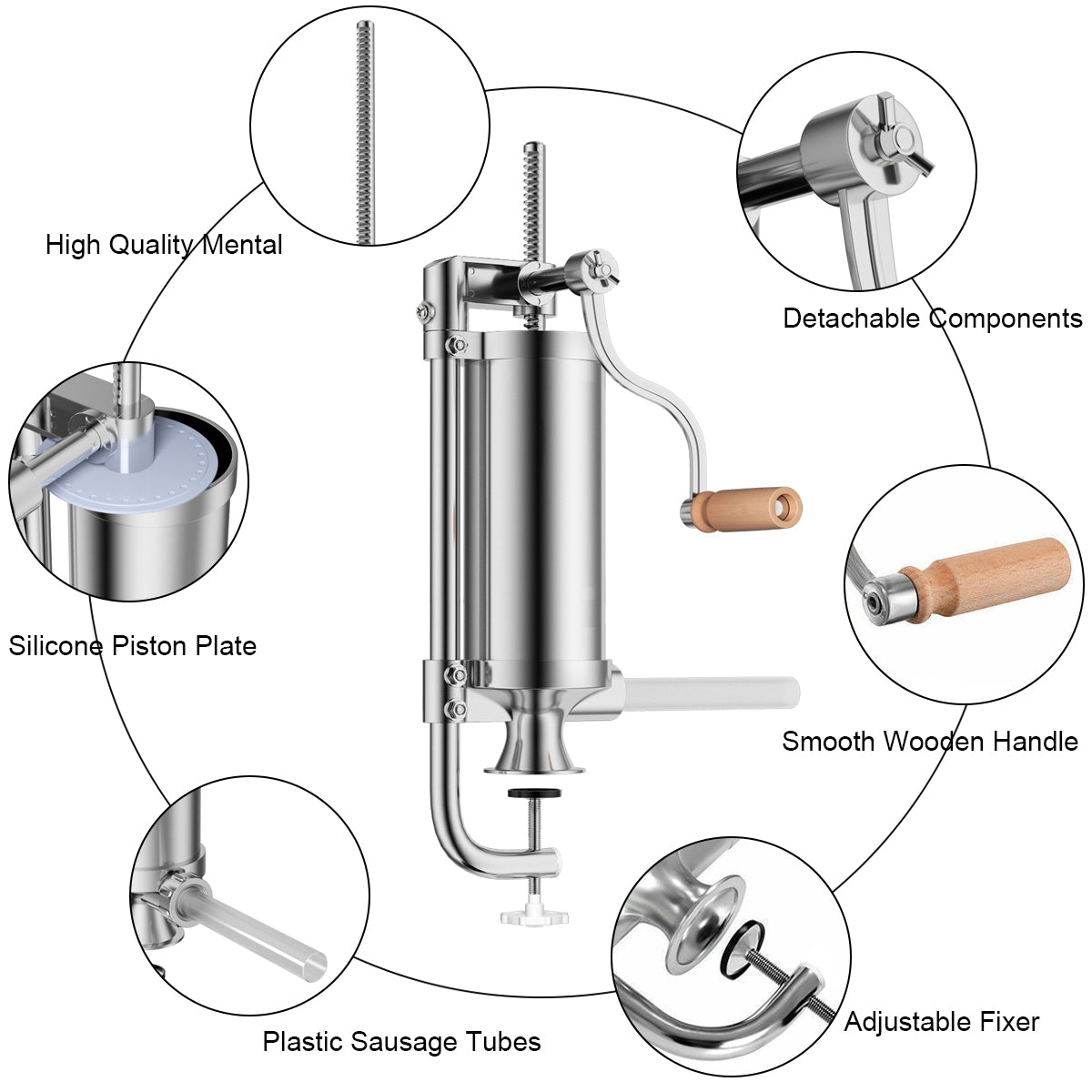 High Quality Mental

Detachable Components

Silicone Piston Plate

Smooth Wooden Handle

Plastic Sausage Tubes

Adjustable Fixer