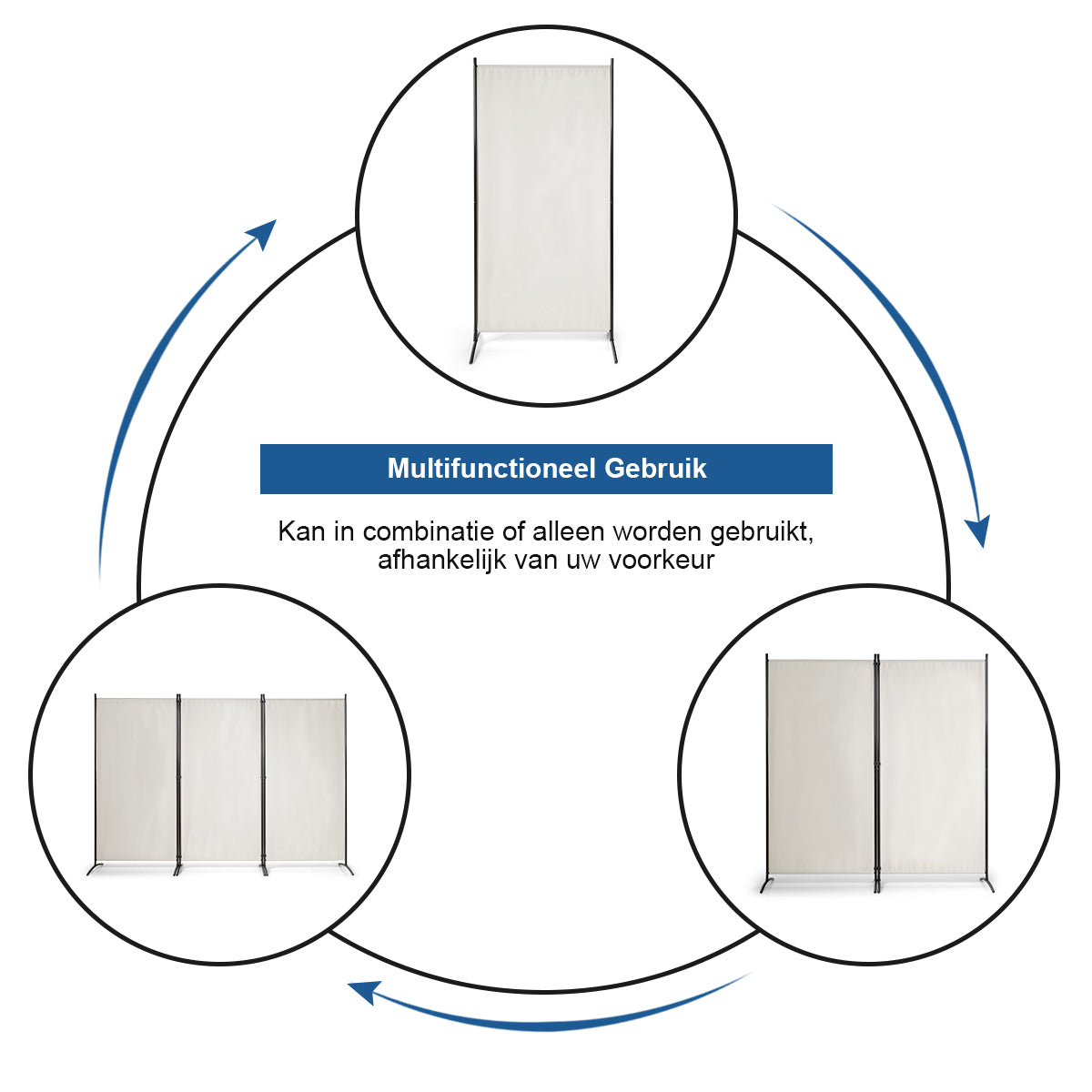 Multifunctioneel Gebruik

Kan in combinatie of alleen worden gebruikt, afhankelijk van uw voorkeur