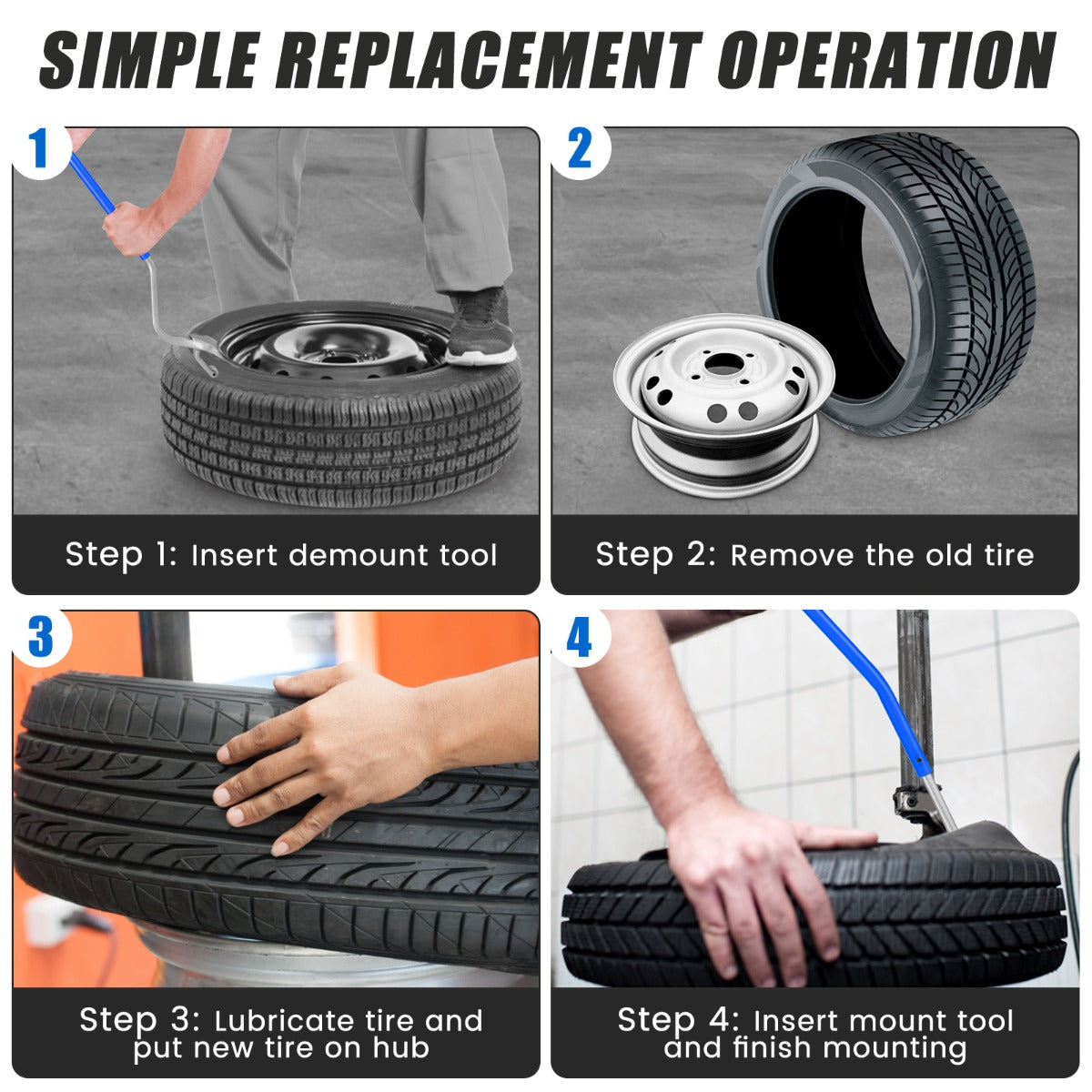 SIMPLE REPLACEMENT OPERATION

1

Step 1: Insert demount tool

2

Step 2: Remove the old tire

3

Step 3: Lubricate tire and put new tire on hub

4

Step 4: Insert mount tool and finish mounting