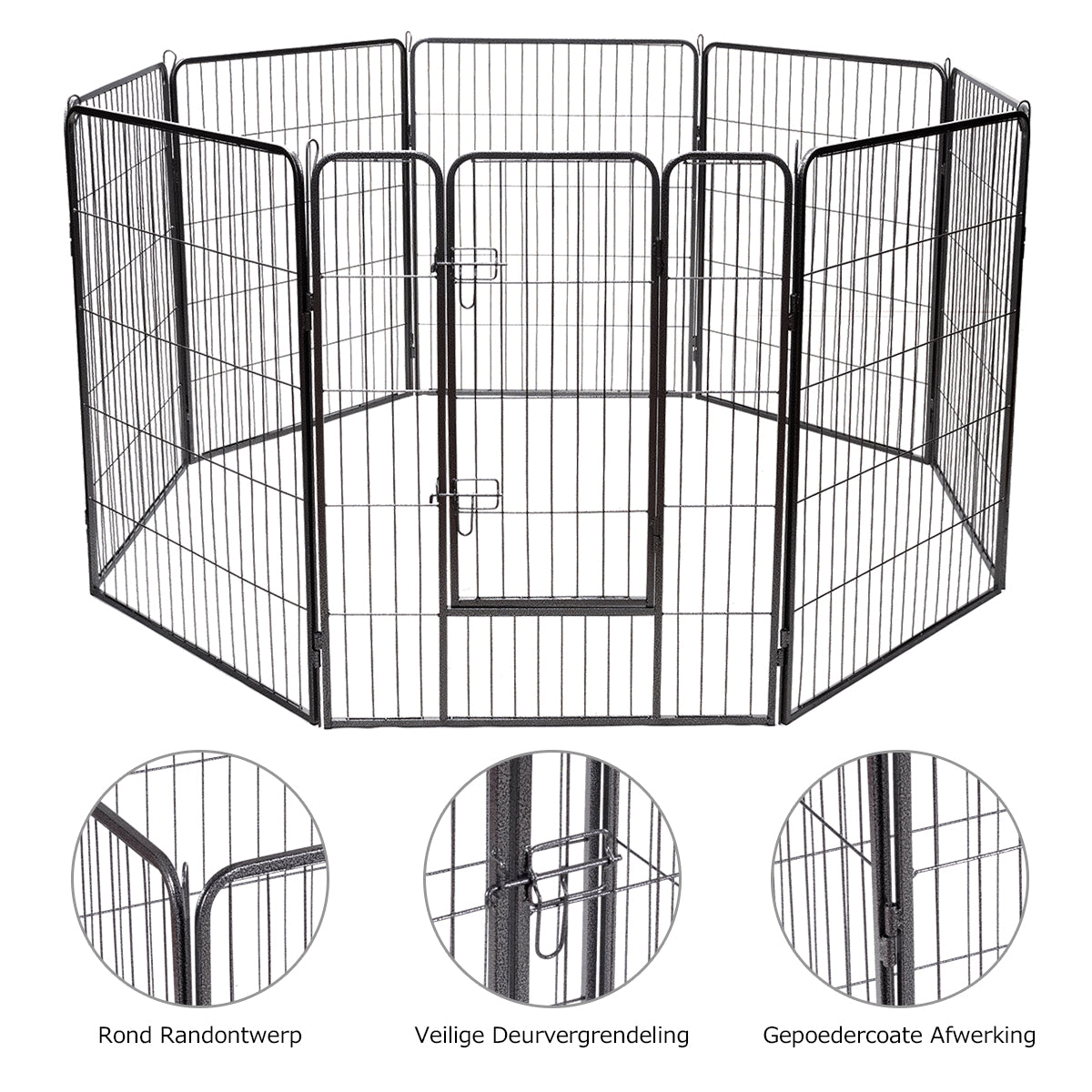 Rond Randontwerp

Veilige Deurvergrendeling

Gepoedercoate Afwerking