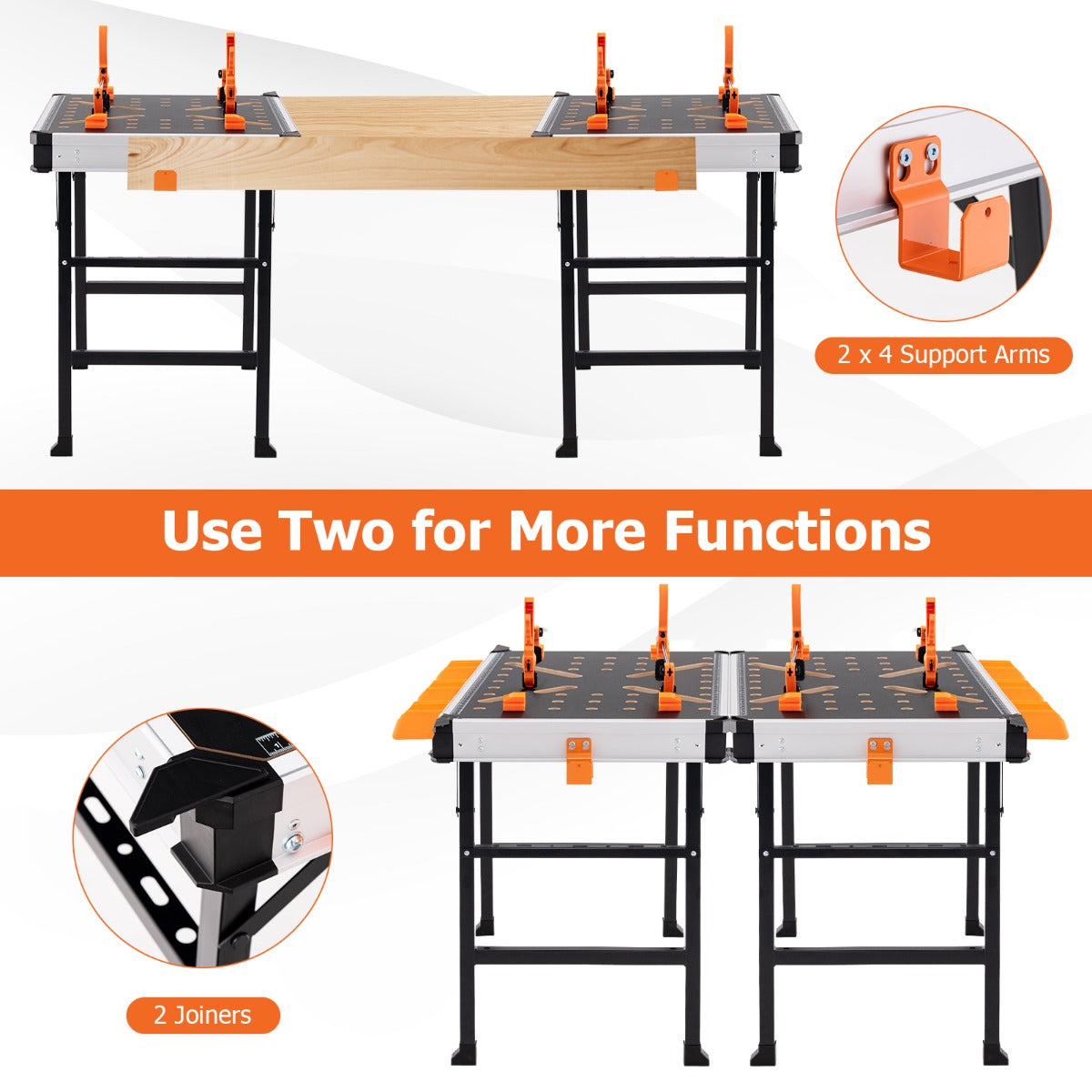 2 x 4 Support Arms

Use Two for More Functions

2 Joiners