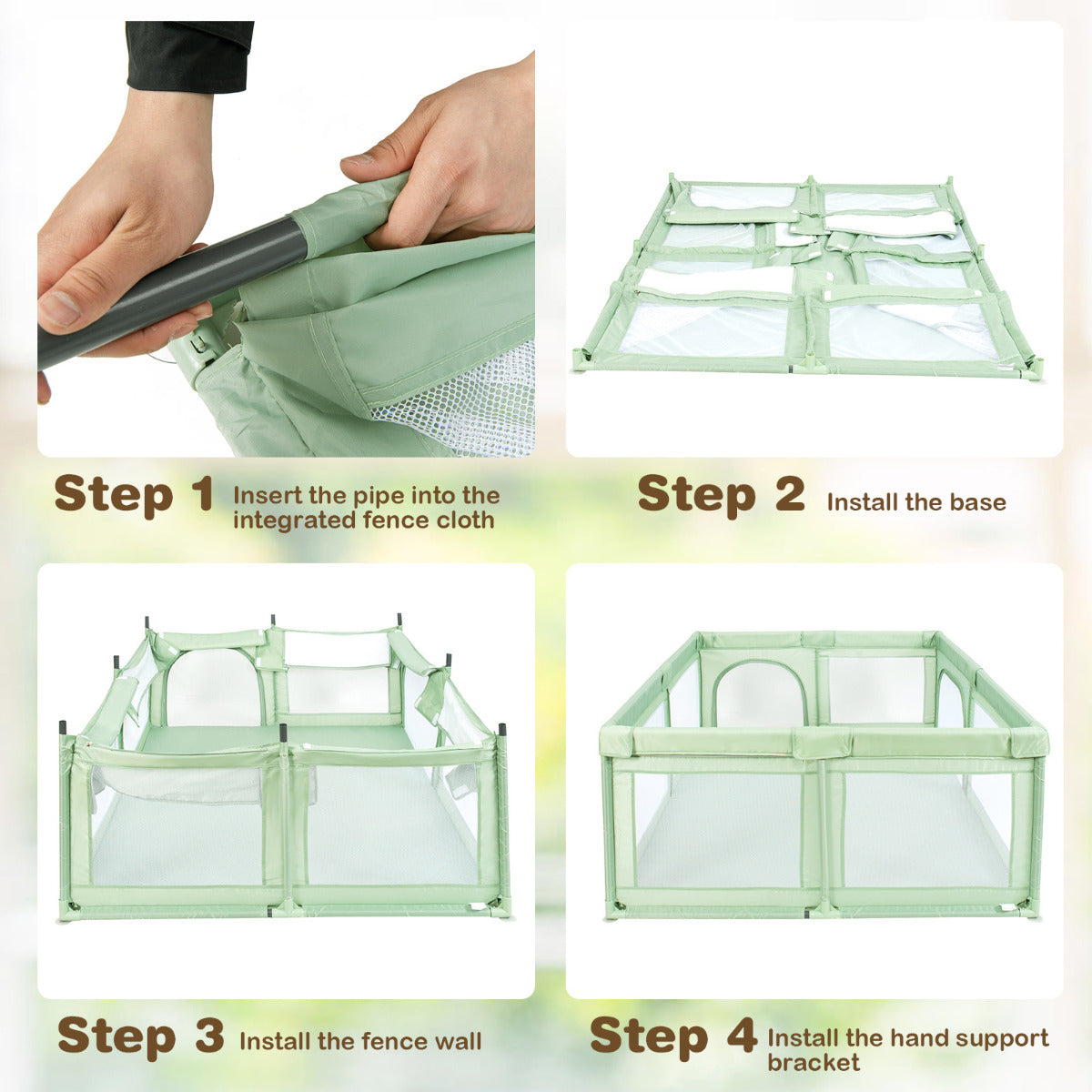 Step 1 Insert the pipe into the integrated fence cloth

Step 2 Install the base

Step 3 Install the fence wall

Step 4 Install the hand support bracket