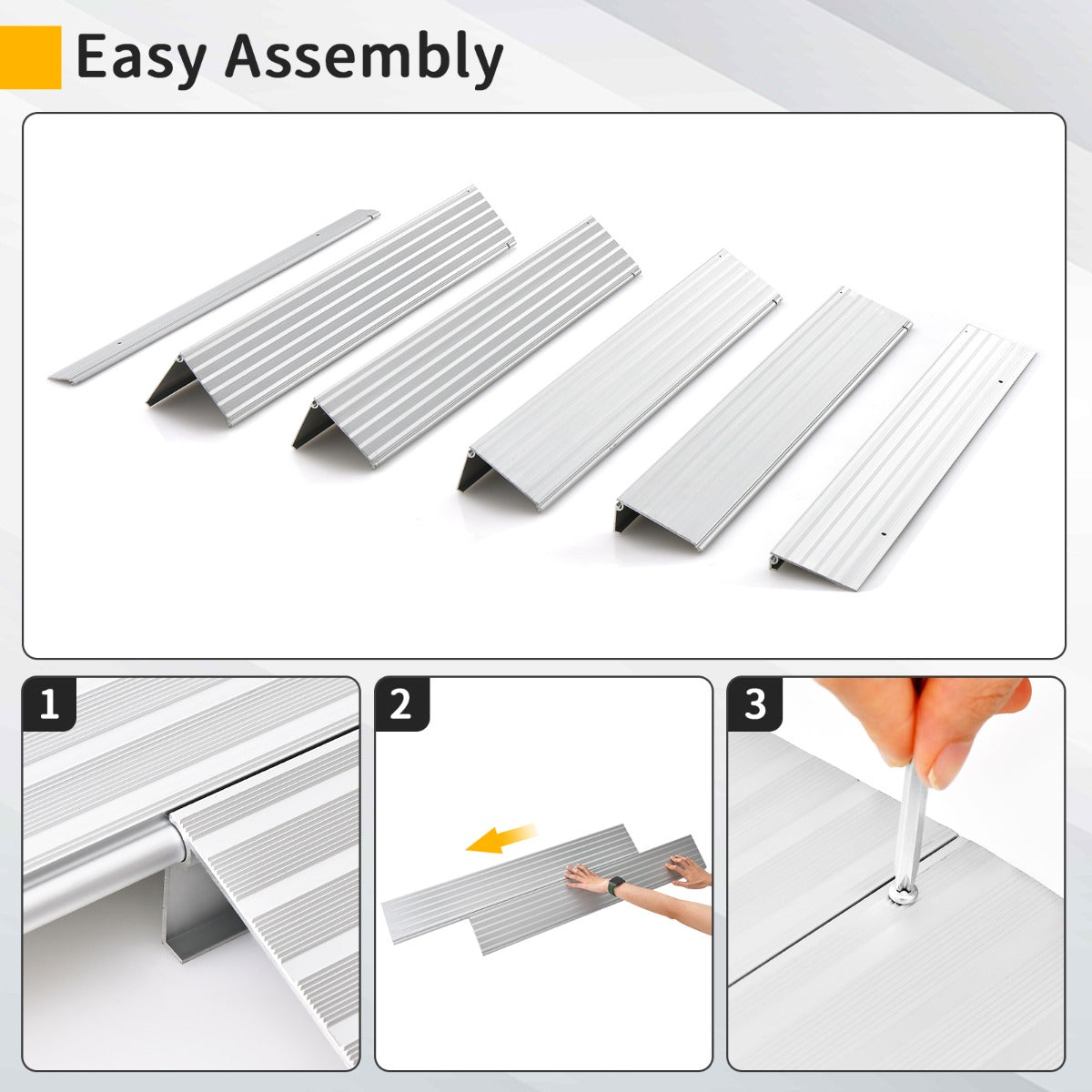 Easy Assembly

1

2

3