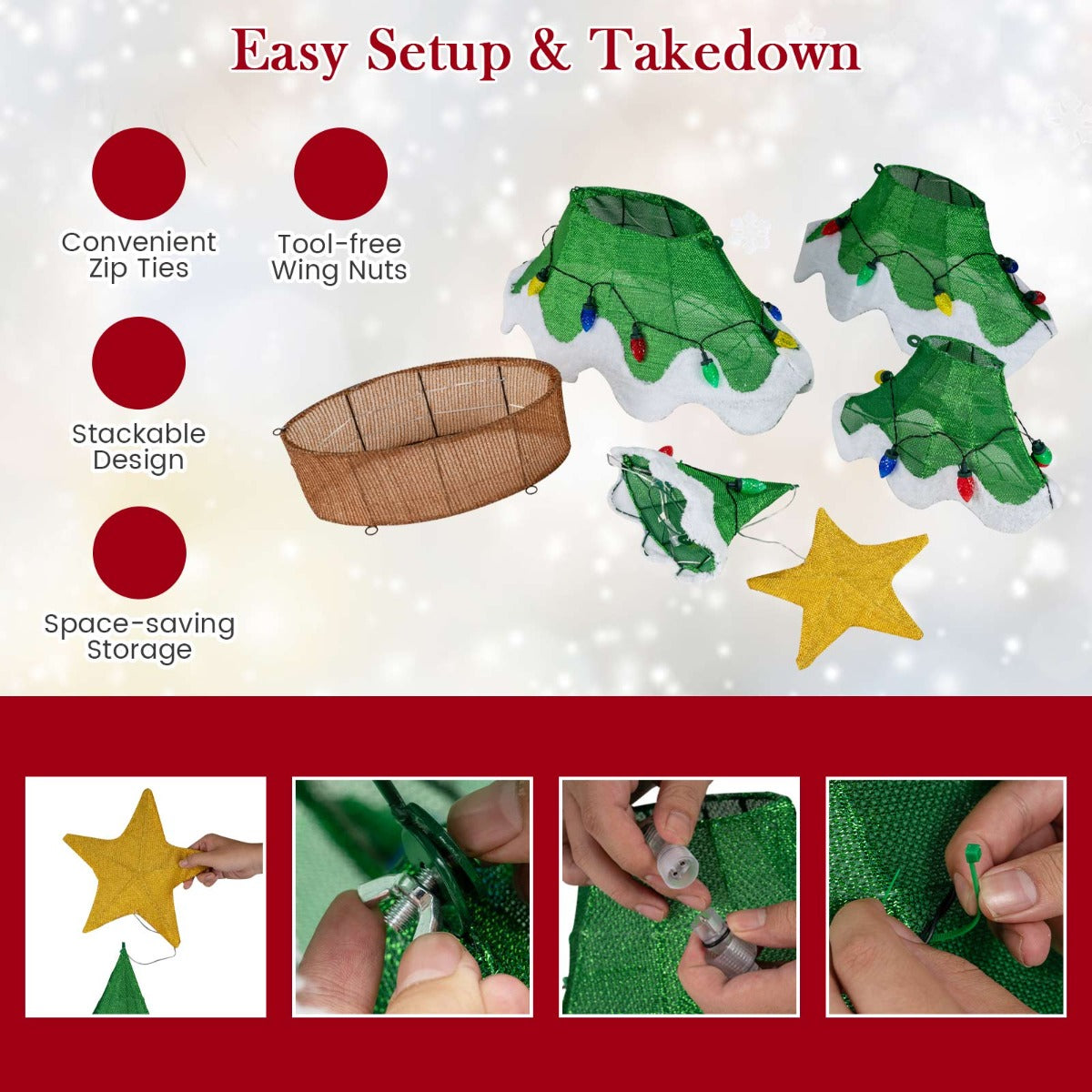 Easy Setup & Takedown

Convenient Zip Ties

Tool-free Wing Nuts

Stackable Design

Space-saving Storage