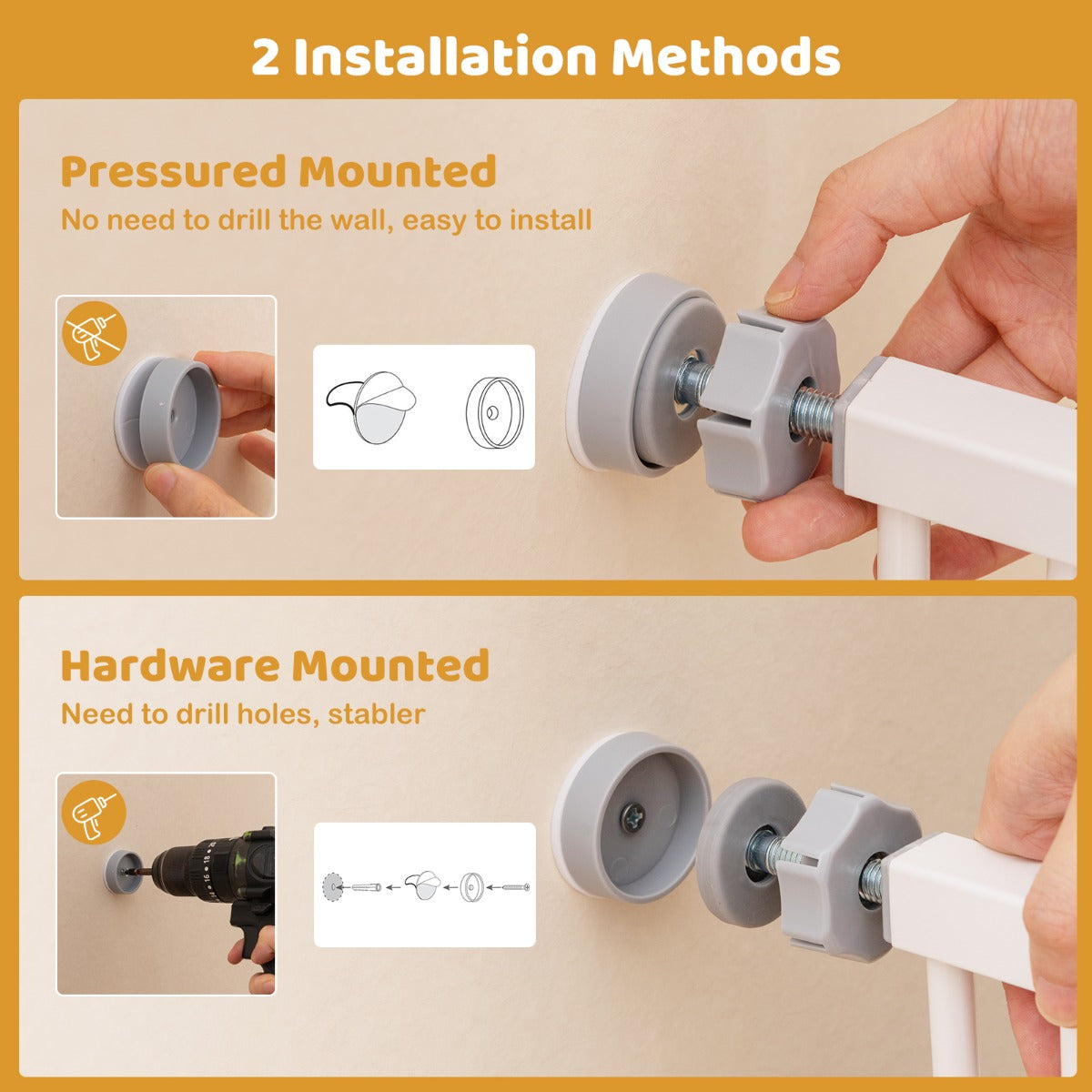 2 Installation Methods

Pressured Mounted

No need to drill the wall, easy to install

Hardware Mounted

Need to drill holes, stabler