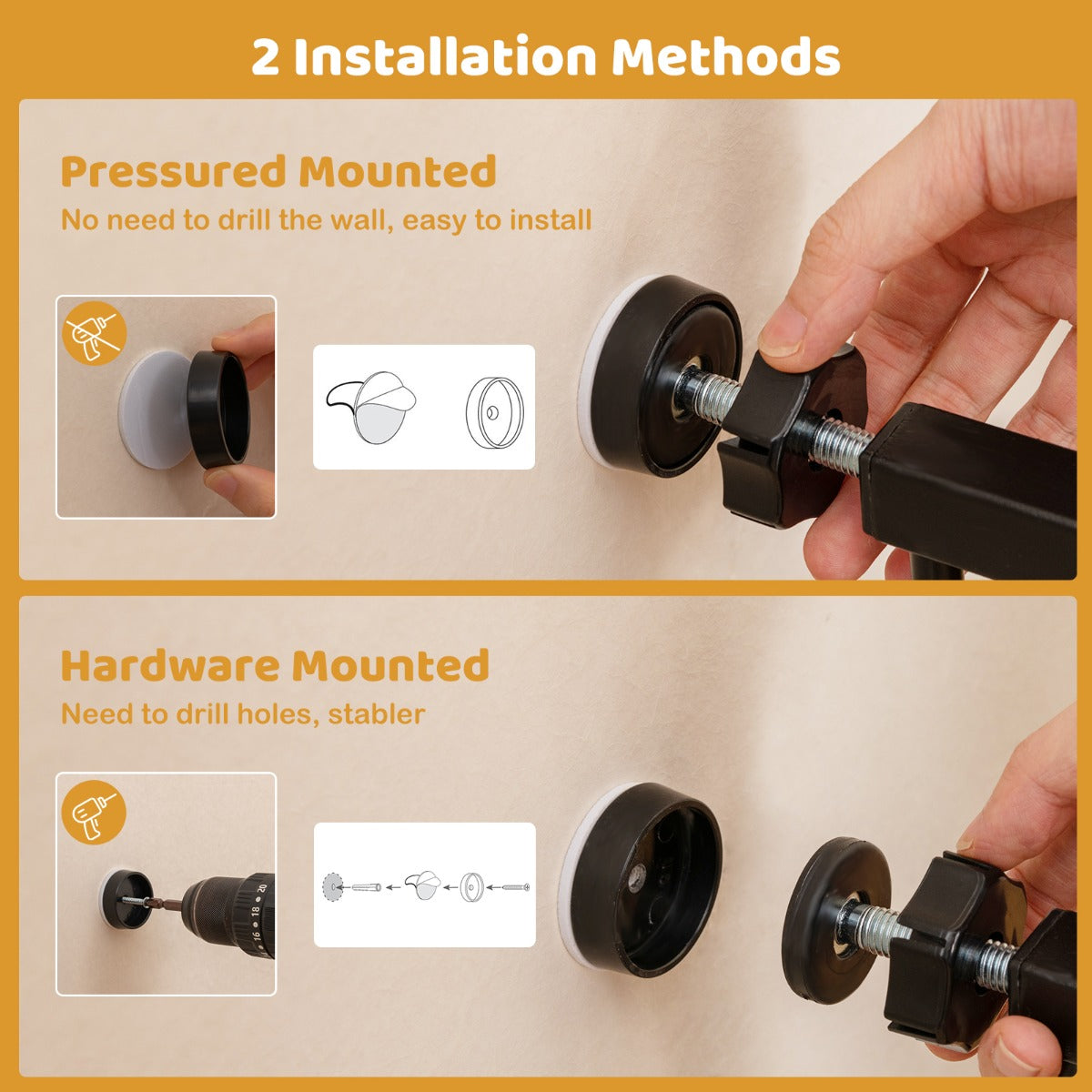 2 Installation Methods

Pressured Mounted
No need to drill the wall, easy to install

Hardware Mounted
Need to drill holes, stabler

20
18
16