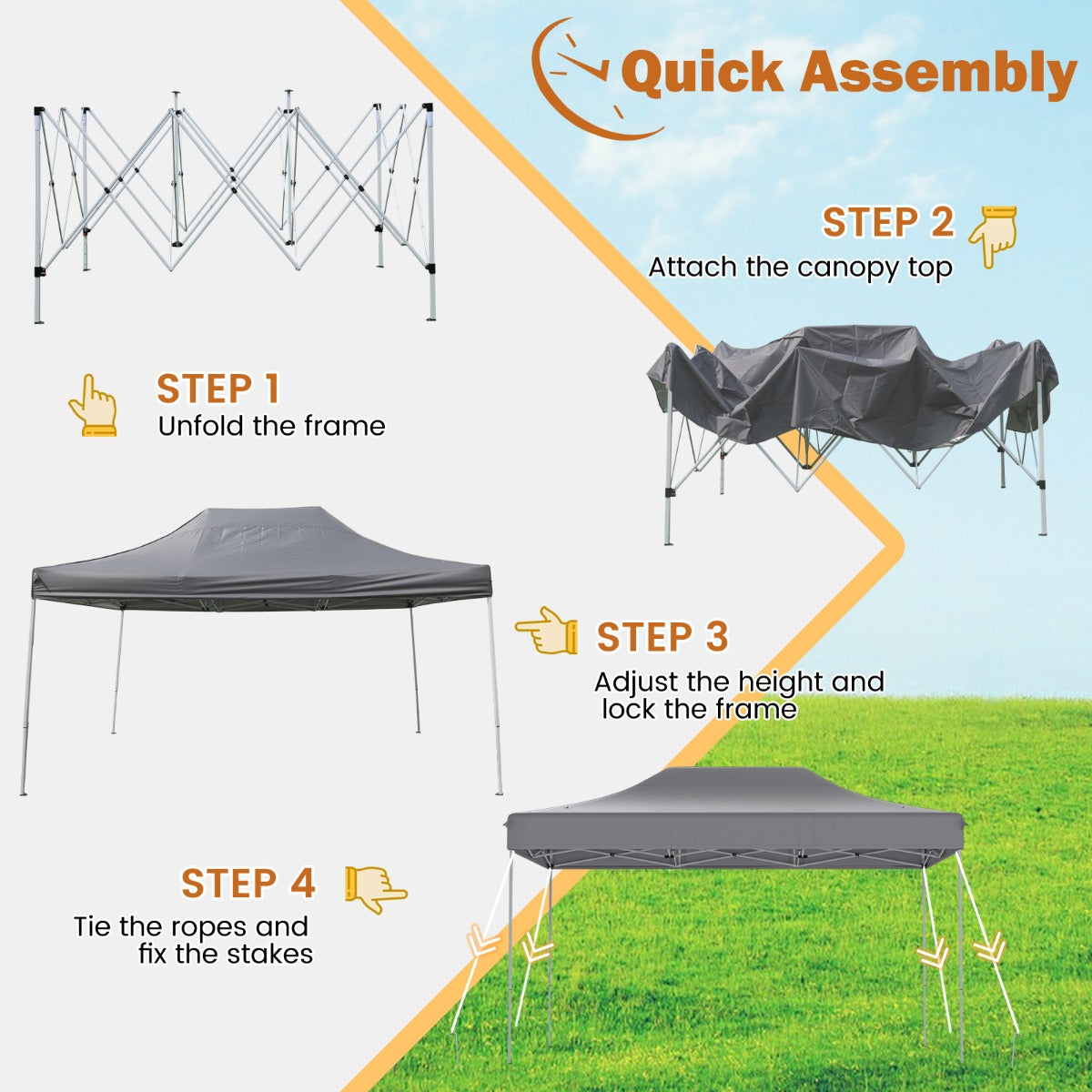 Quick Assembly

STEP 1
Unfold the frame

STEP 2
Attach the canopy top

STEP 3
Adjust the height and lock the frame

STEP 4
Tie the ropes and fix the stakes