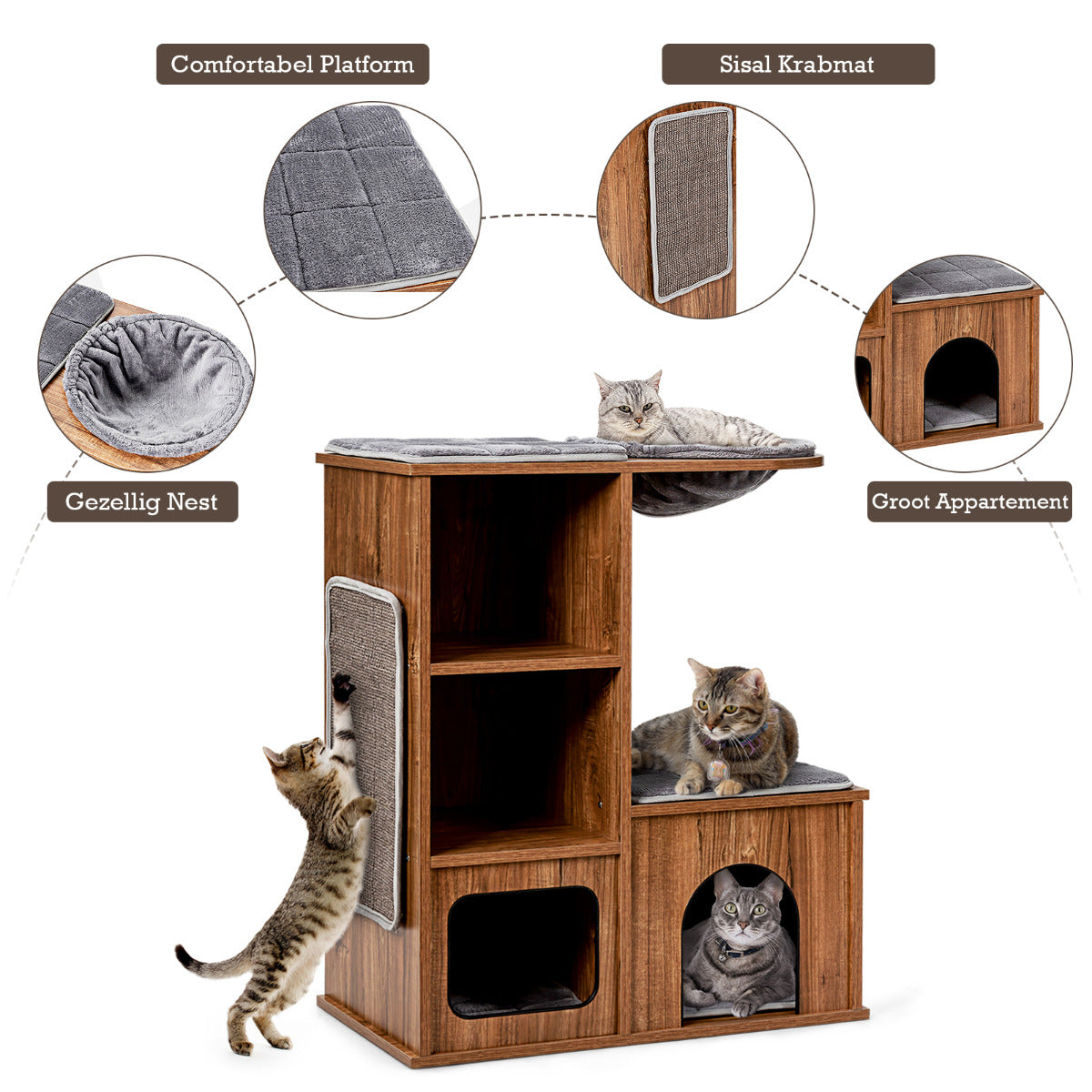 Comfortabel Platform

Sisal Krabmat

Gezellig Nest

Groot Appartement