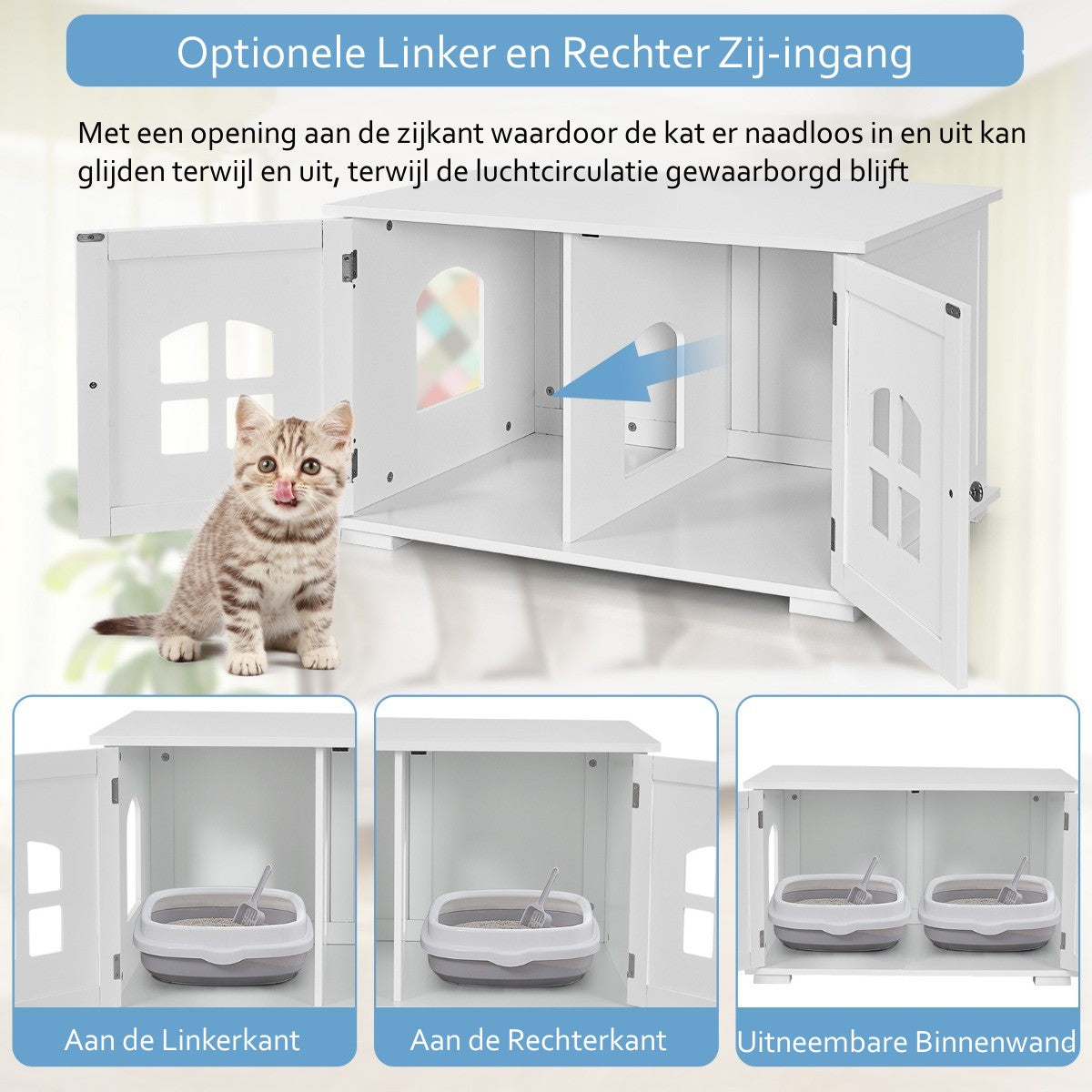 Optionele Linker en Rechter Zij-ingang

Met een opening aan de zijkant waardoor de kat er naadloos in en uit kan glijden terwijl en uit, terwijl de luchtcirculatie gewaarborgd blijft

Aan de Linkerkant

Aan de Rechterkant

Uitneembare Binnenwand