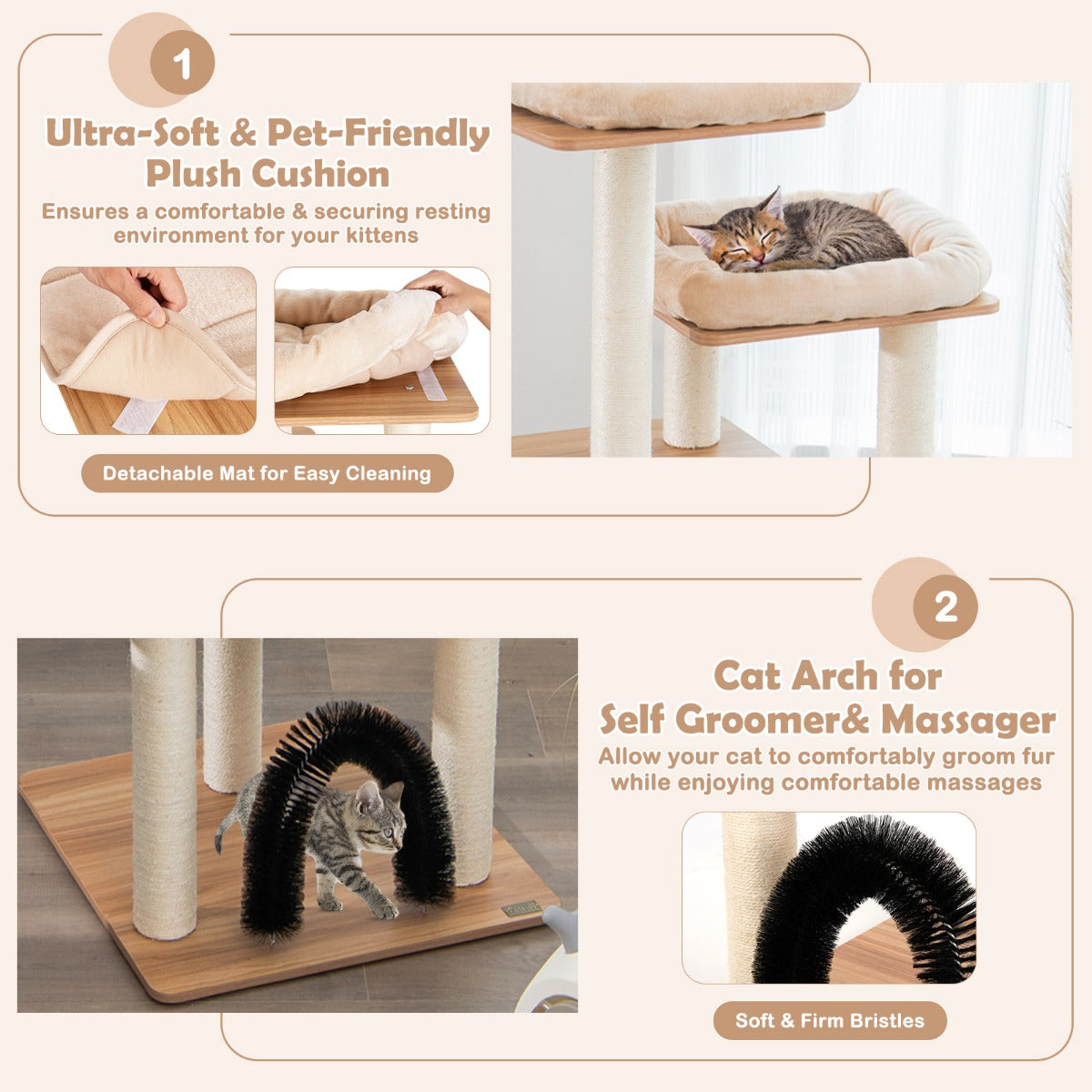 1

Ultra-Soft & Pet-Friendly Plush Cushion

Ensures a comfortable & securing resting environment for your kittens

Detachable Mat for Easy Cleaning

2

Cat Arch for Self Groomer& Massager

Allow your cat to comfortably groom fur while enjoying comfortable massages

Soft & Firm Bristles