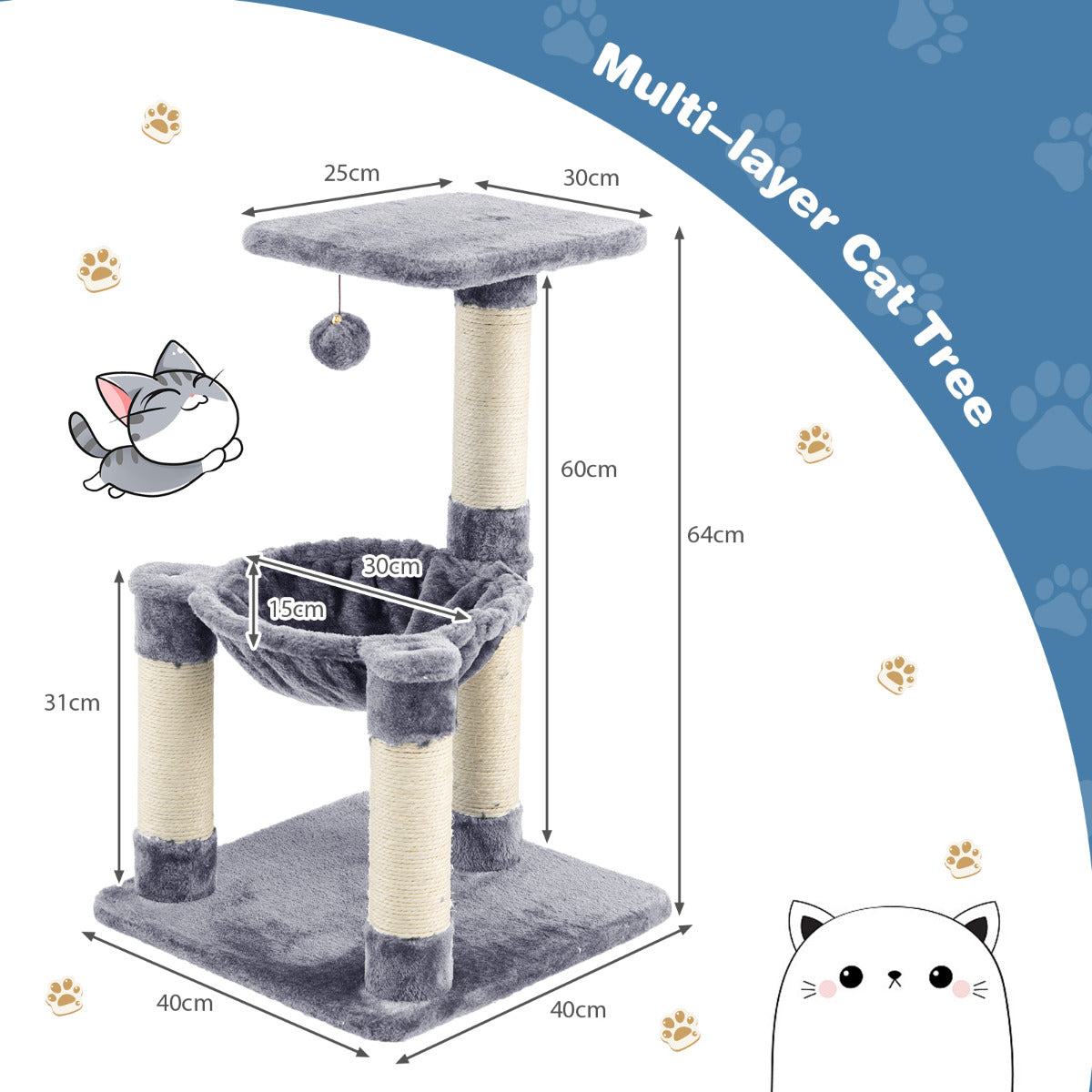 Multi-layer Cat Tree

25cm

30cm

60cm

64cm

30cm

15cm

31cm

40cm

40cm