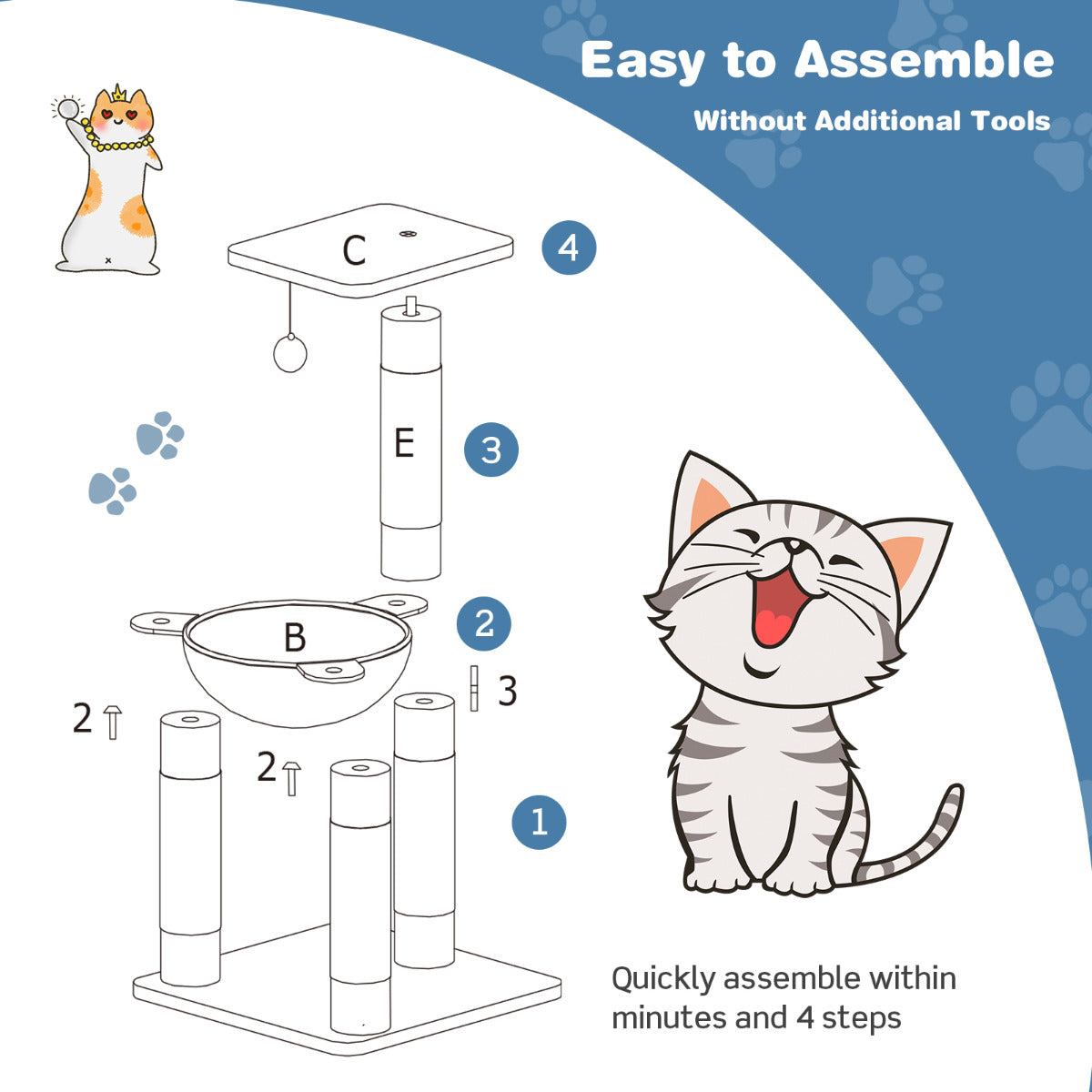 Easy to Assemble

Without Additional Tools

C

4

E

3

B

2

3

2

2

1

Quickly assemble within minutes and 4 steps