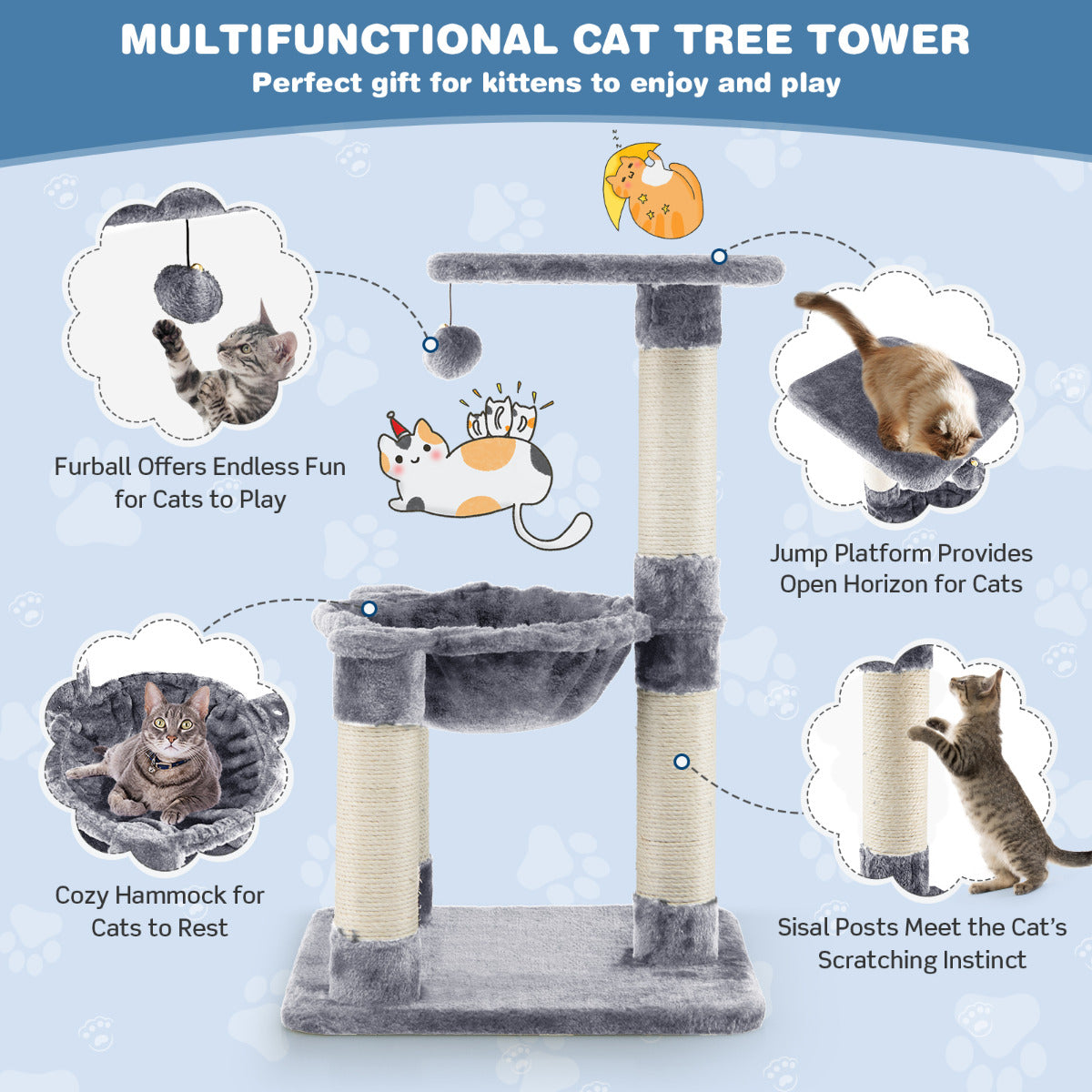 MULTIFUNCTIONAL CAT TREE TOWER
Perfect gift for kittens to enjoy and play

Furball Offers Endless Fun for Cats to Play

Jump Platform Provides Open Horizon for Cats

Cozy Hammock for Cats to Rest

Sisal Posts Meet the Cat's Scratching Instinct