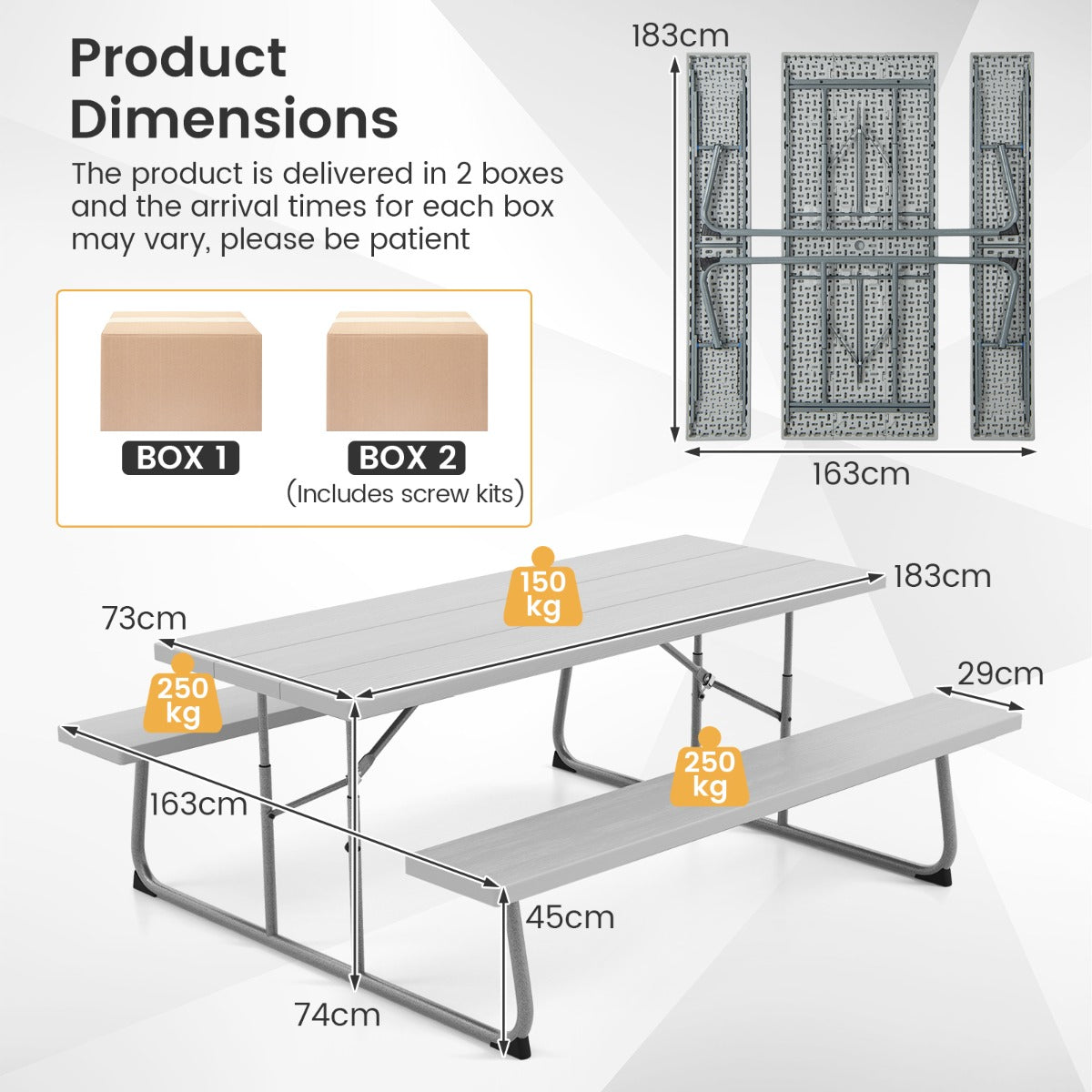 Product Dimensions

The product is delivered in 2 boxes and the arrival times for each box may vary, please be patient

BOX 1

BOX 2
(Includes screw kits)

183cm

163cm

150 kg

183cm

73cm

250 kg

29cm

250 kg

163cm

45cm

74cm