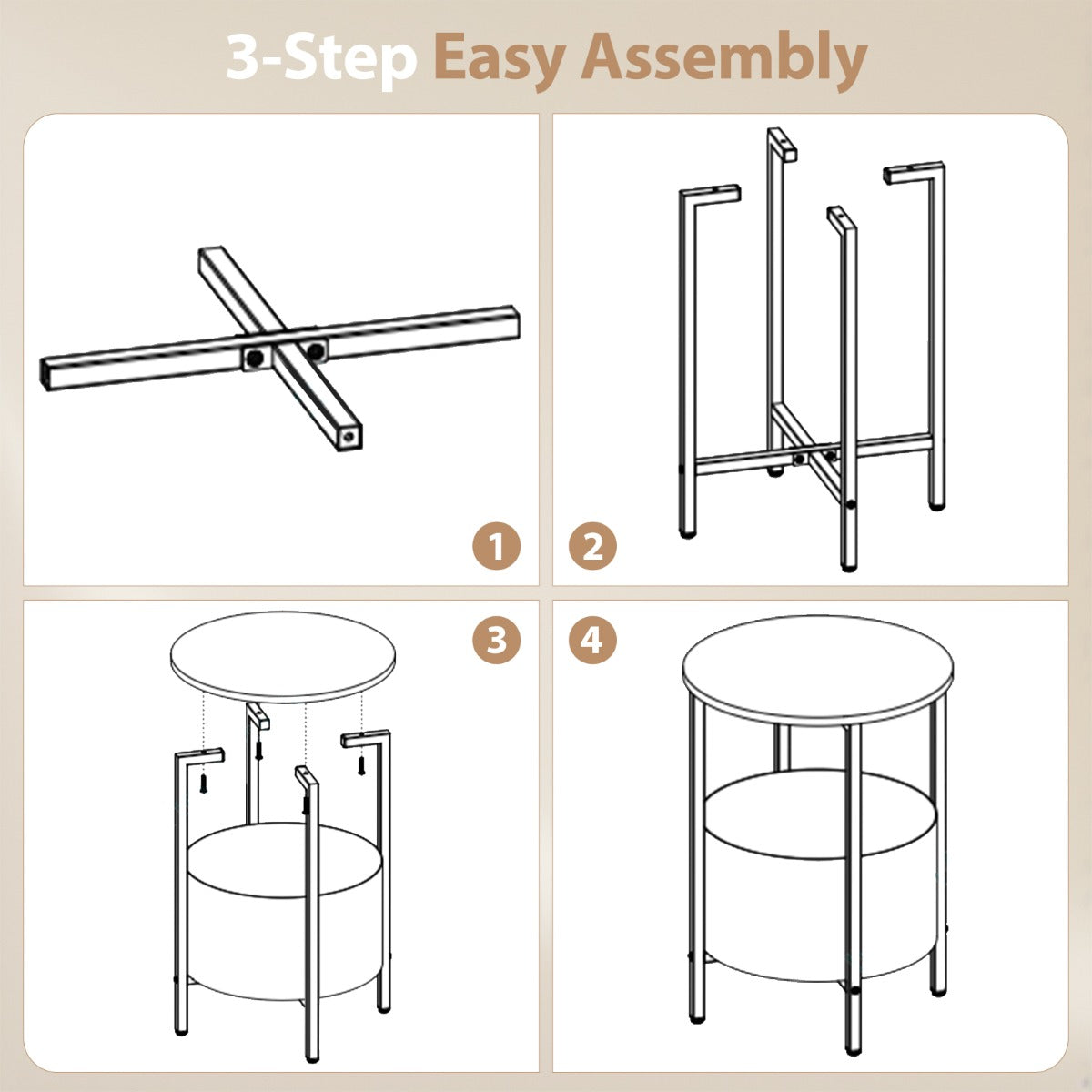 3-Step Easy Assembly

1

2

3

4