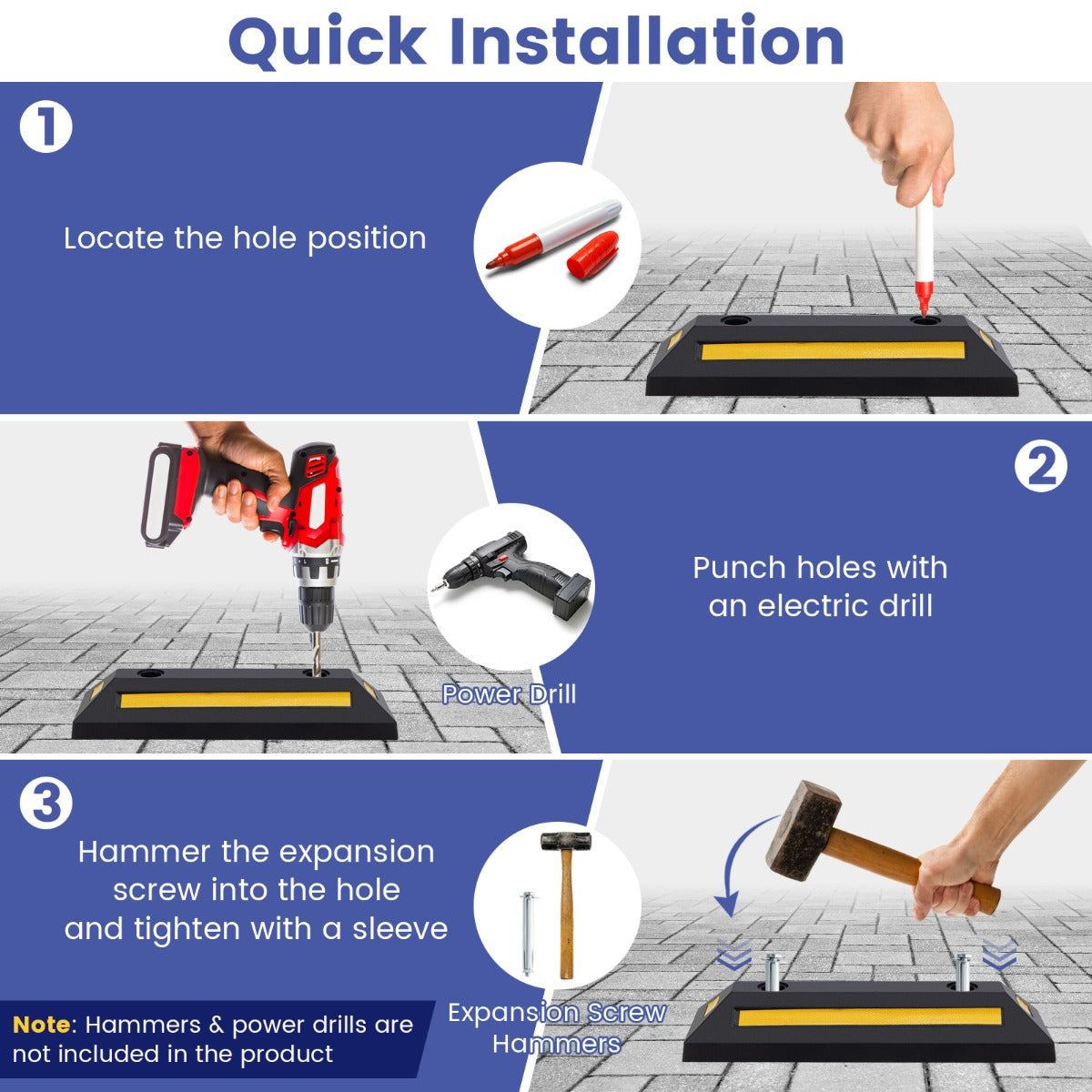 Quick Installation

1

Locate the hole position

2

Punch holes with an electric drill

Power Drill

3

Hammer the expansion screw into the hole and tighten with a sleeve

Expansion Screw
Hammers

Note: Hammers & power drills are not included in the product