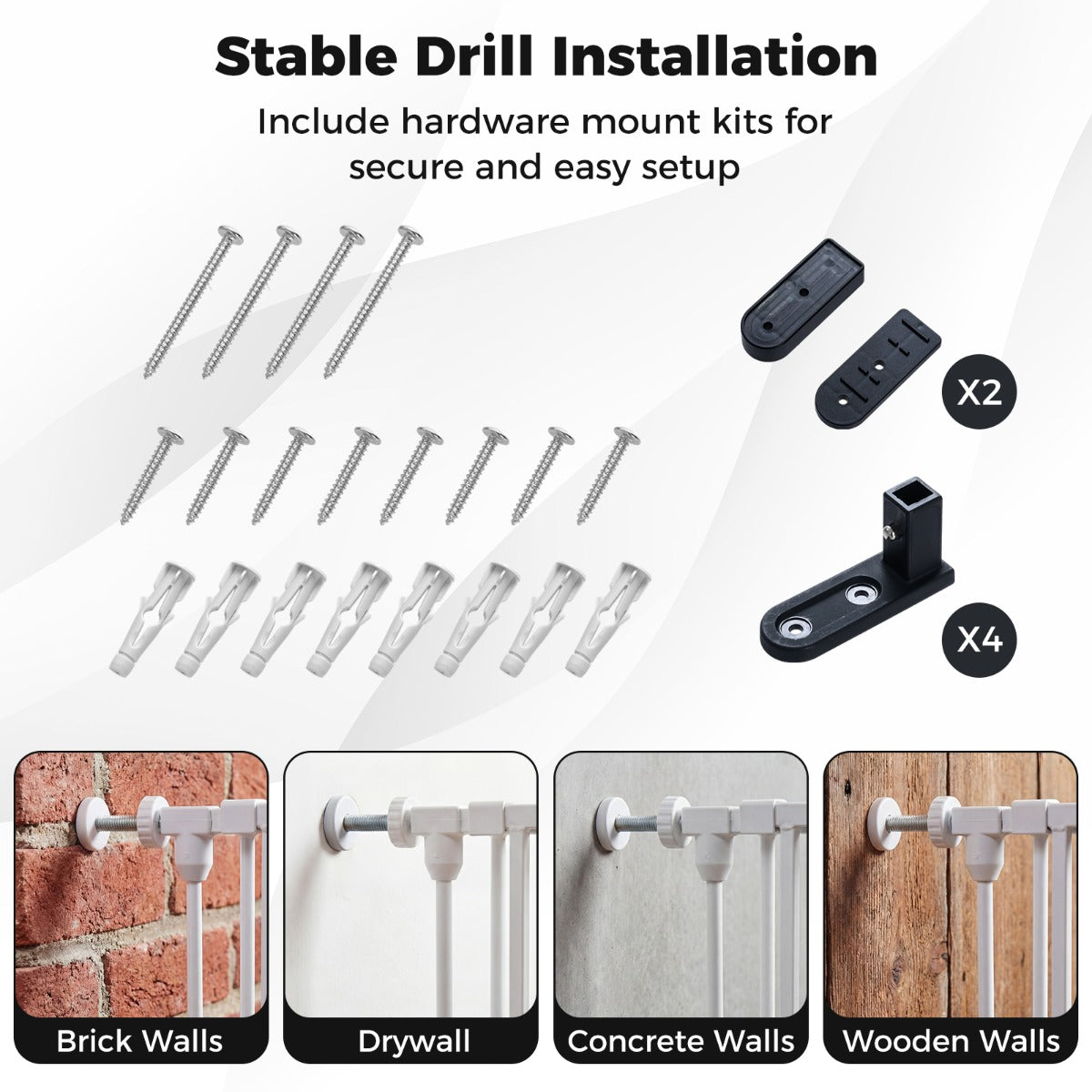 Stable Drill Installation

Include hardware mount kits for secure and easy setup

X2

X4

Brick Walls

Drywall

Concrete Walls

Wooden Walls