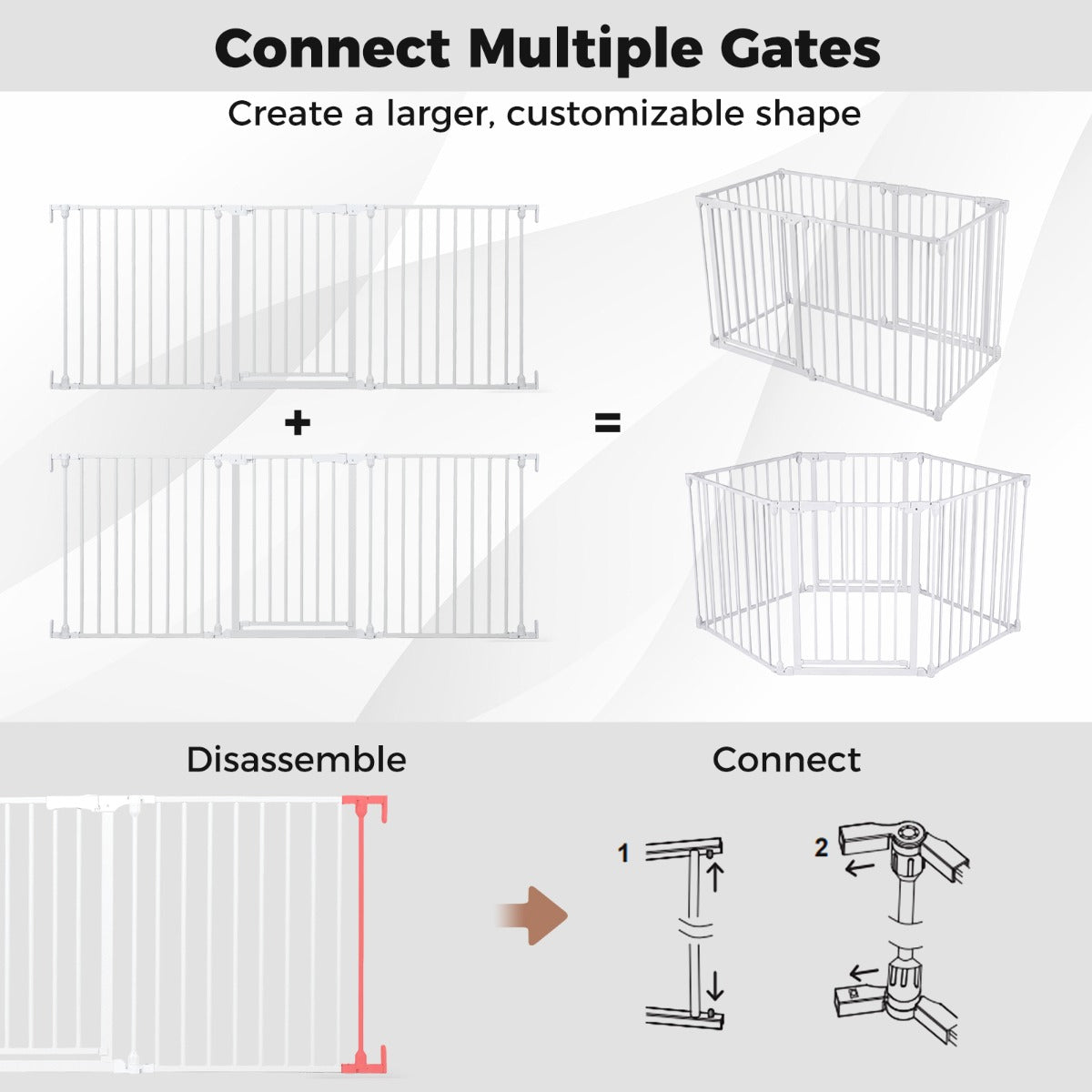 Connect Multiple Gates

Create a larger, customizable shape

+

=

Disassemble

Connect

1

2