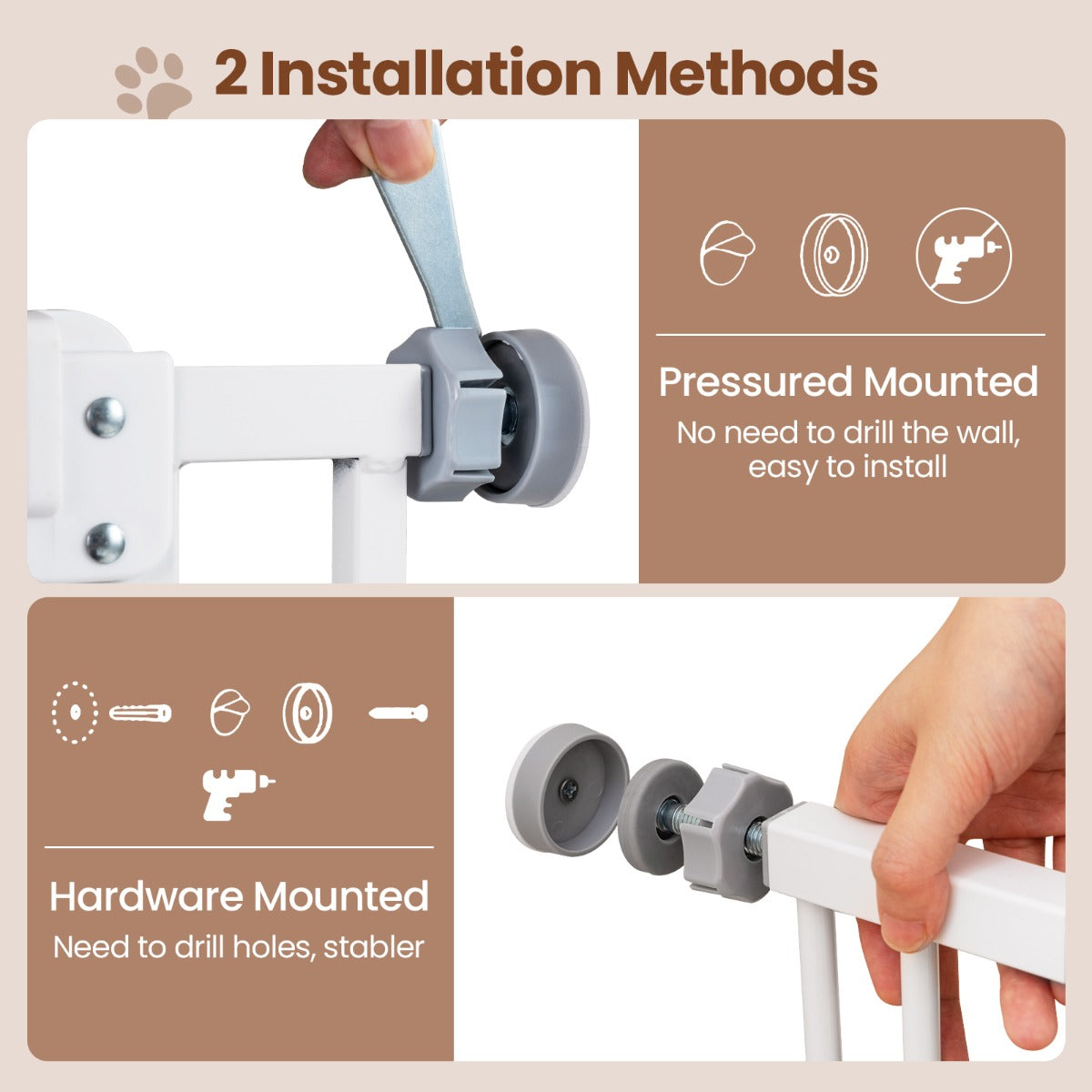 2 Installation Methods

Pressured Mounted
No need to drill the wall, easy to install

Hardware Mounted
Need to drill holes, stabler