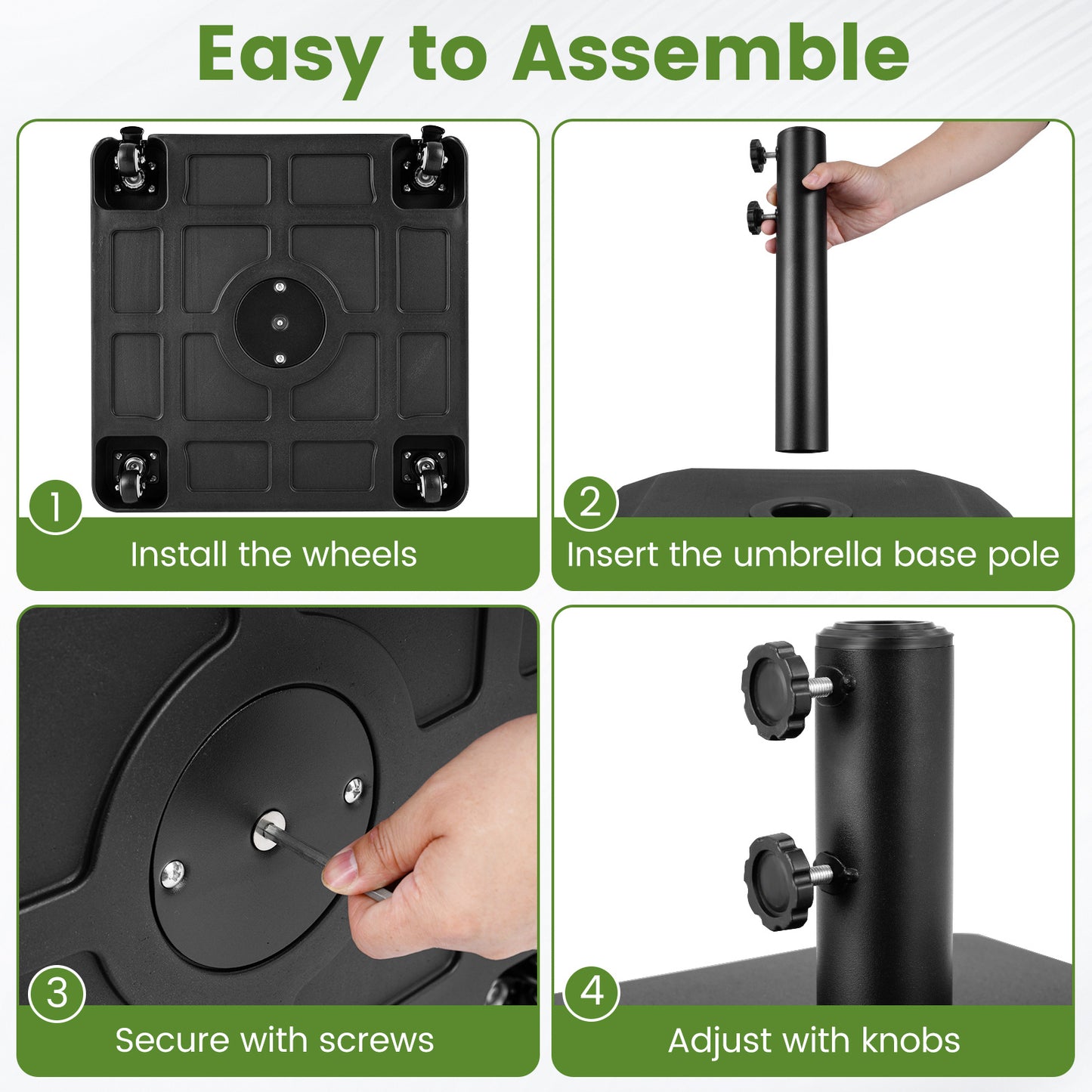 Easy to Assemble

1
Install the wheels

2
Insert the umbrella base pole

3
Secure with screws

4
Adjust with knobs