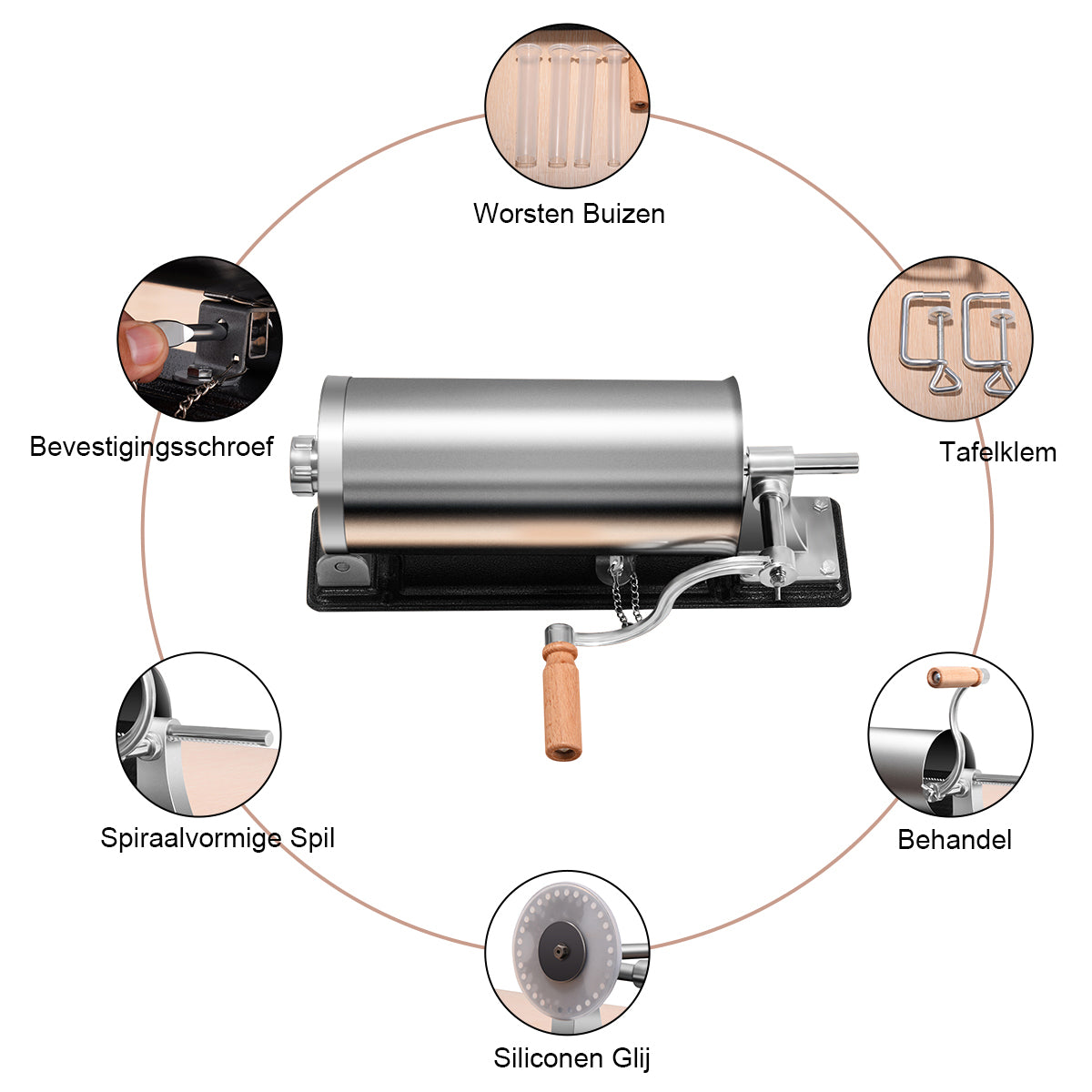 Worsten Buizen

Bevestigingsschroef

Tafelklem

Spiraalvormige Spil

Behandel

Siliconen Glij