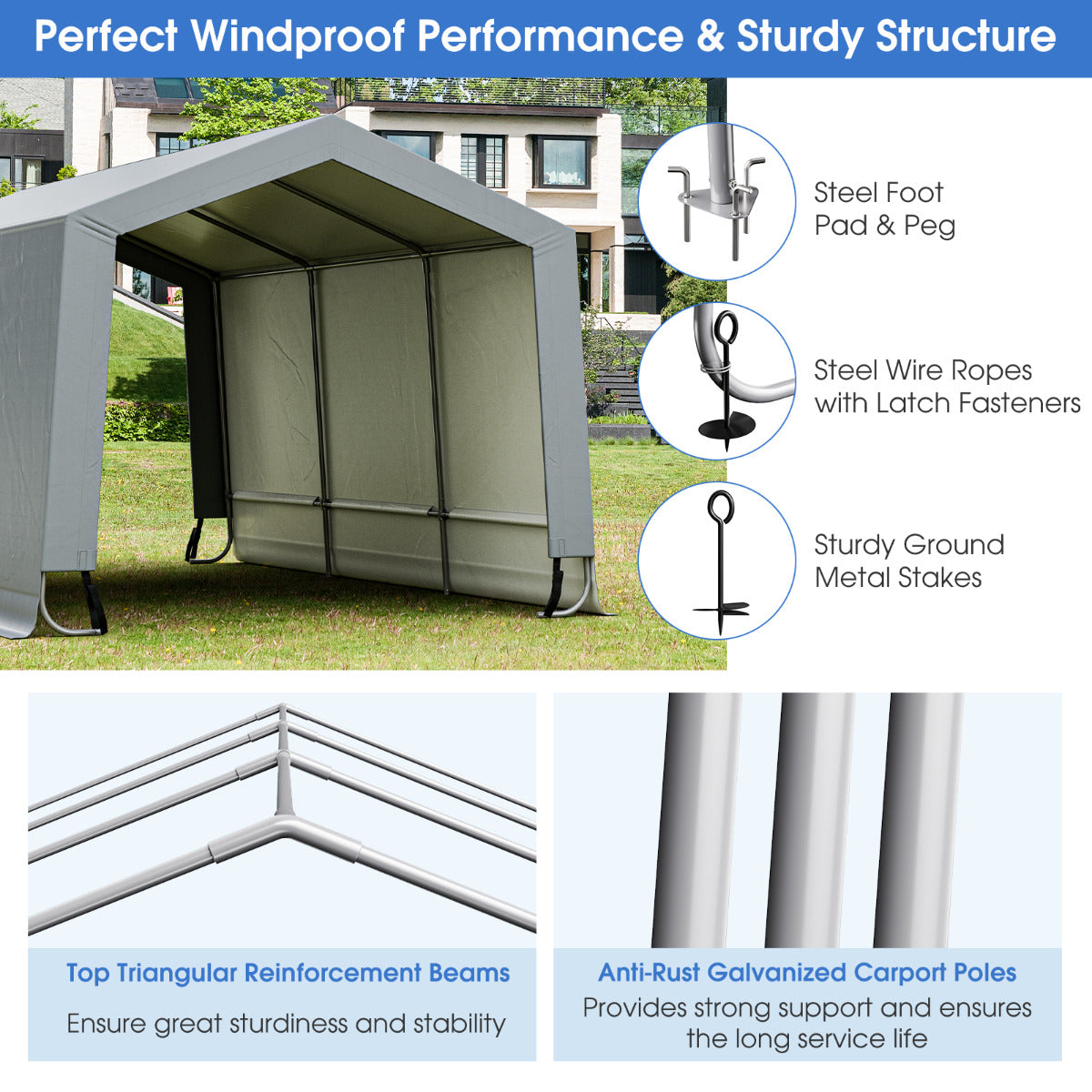 Perfect Windproof Performance & Sturdy Structure

Steel Foot Pad & Peg

Steel Wire Ropes with Latch Fasteners

Sturdy Ground Metal Stakes

Top Triangular Reinforcement Beams

Ensure great sturdiness and stability

Anti-Rust Galvanized Carport Poles

Provides strong support and ensures the long service life