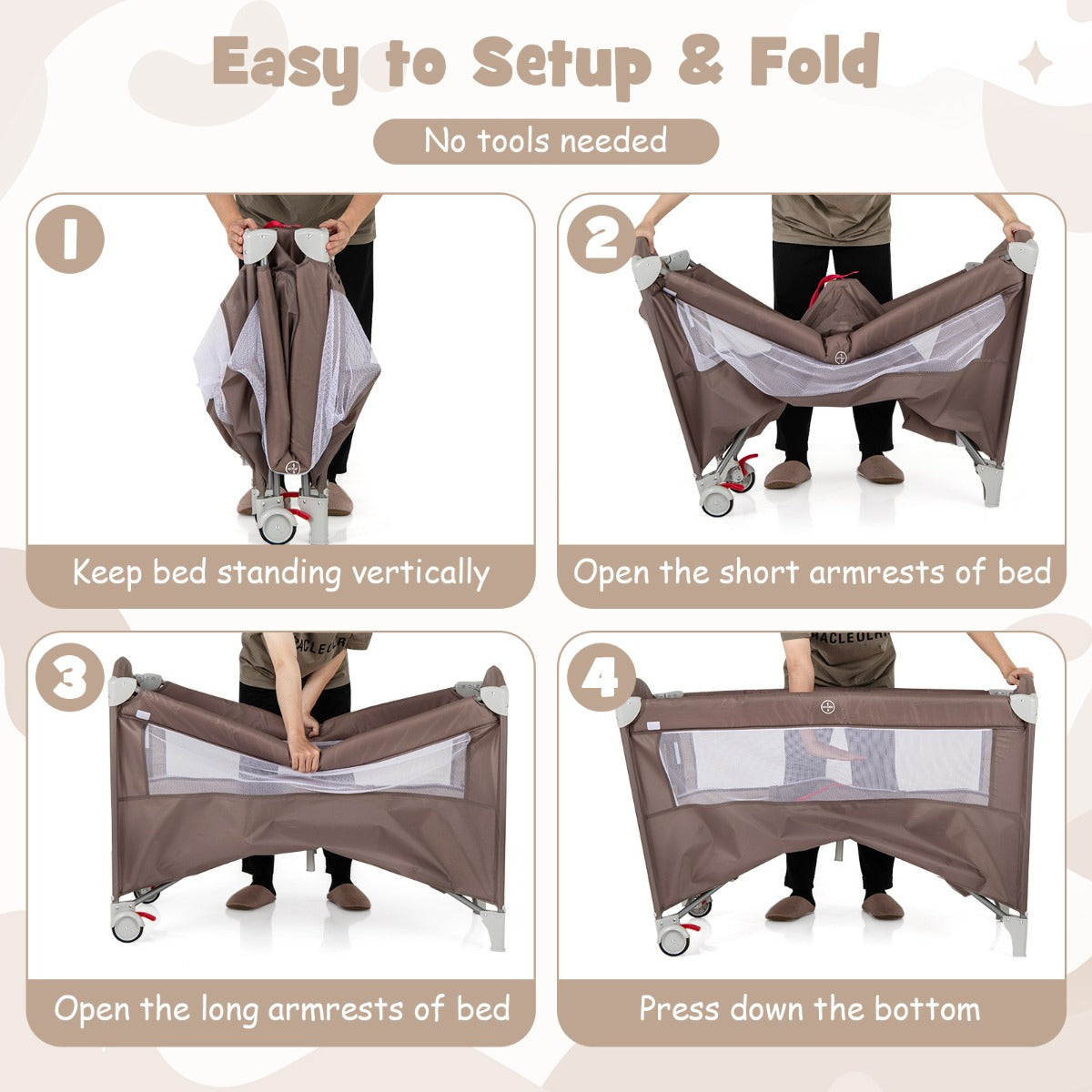 Easy to Setup & Fold

No tools needed

1

Keep bed standing vertically

2

Open the short armrests of bed

3

Open the long armrests of bed

4

Press down the bottom