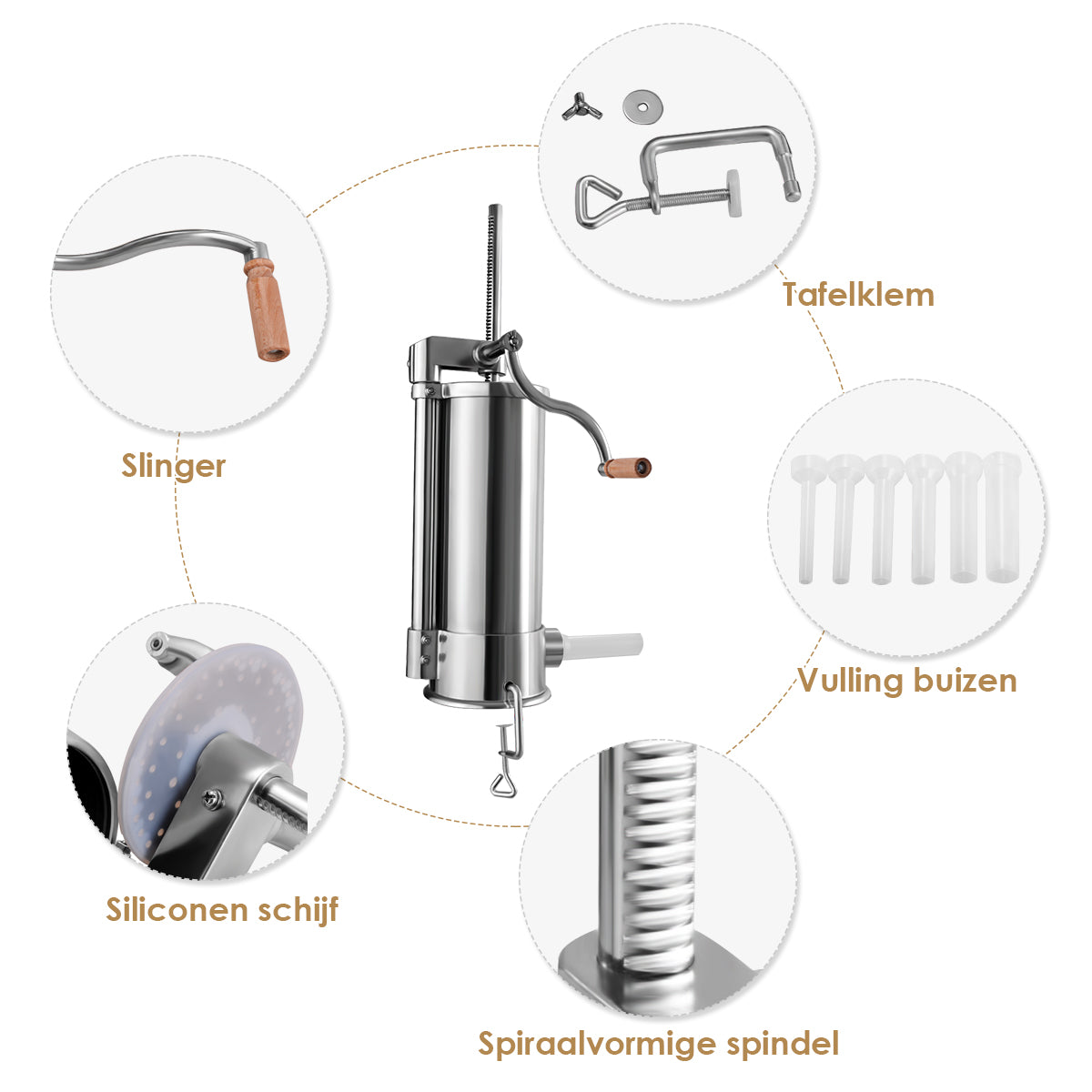 Tafelklem

Slinger

Vulling buizen

Siliconen schijf

Spiraalvormige spindel