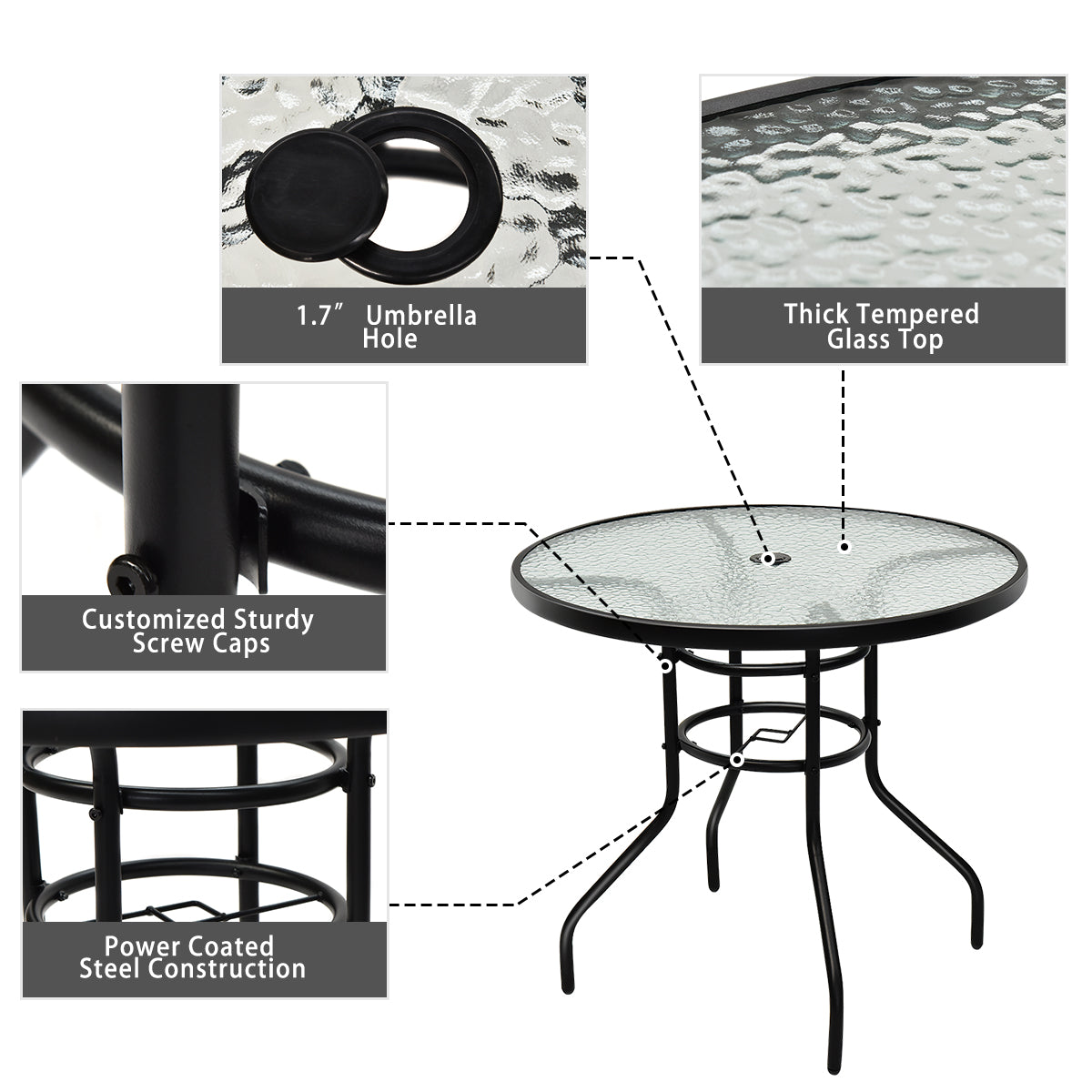 1.7″ Umbrella Hole

Thick Tempered Glass Top

Customized Sturdy Screw Caps

Power Coated Steel Construction