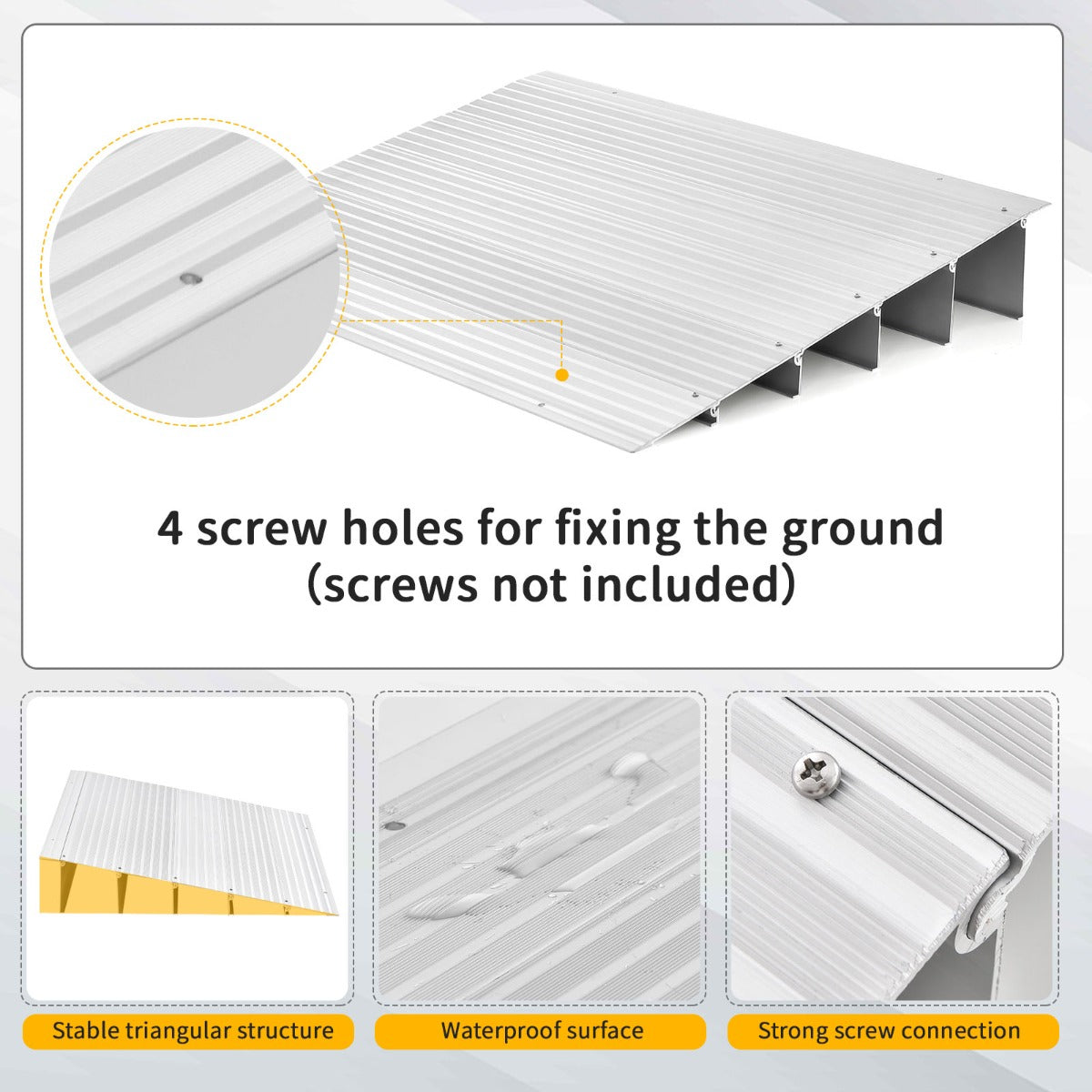 4 screw holes for fixing the ground
(screws not included)

Stable triangular structure

Waterproof surface

Strong screw connection