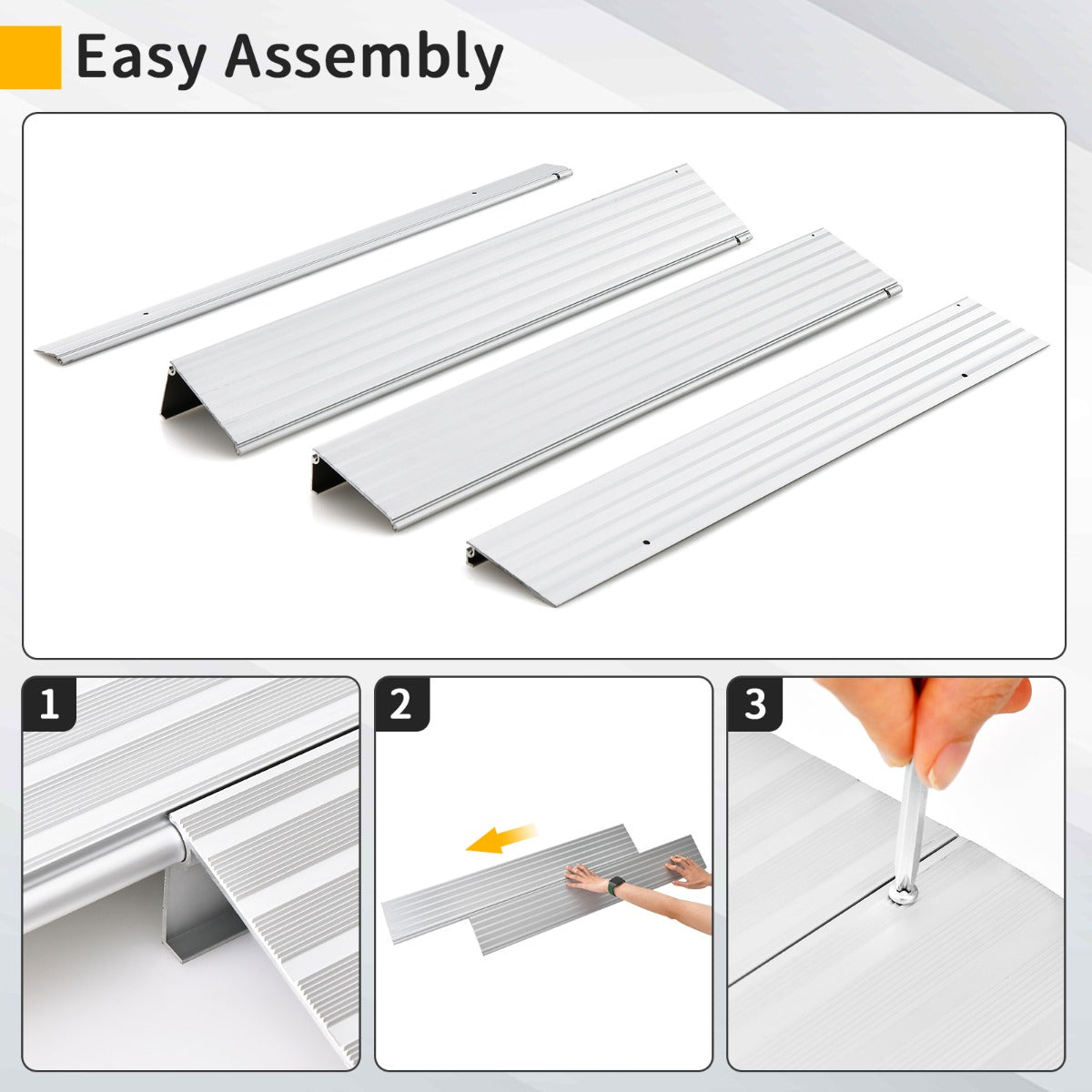 Easy Assembly

1

2

3