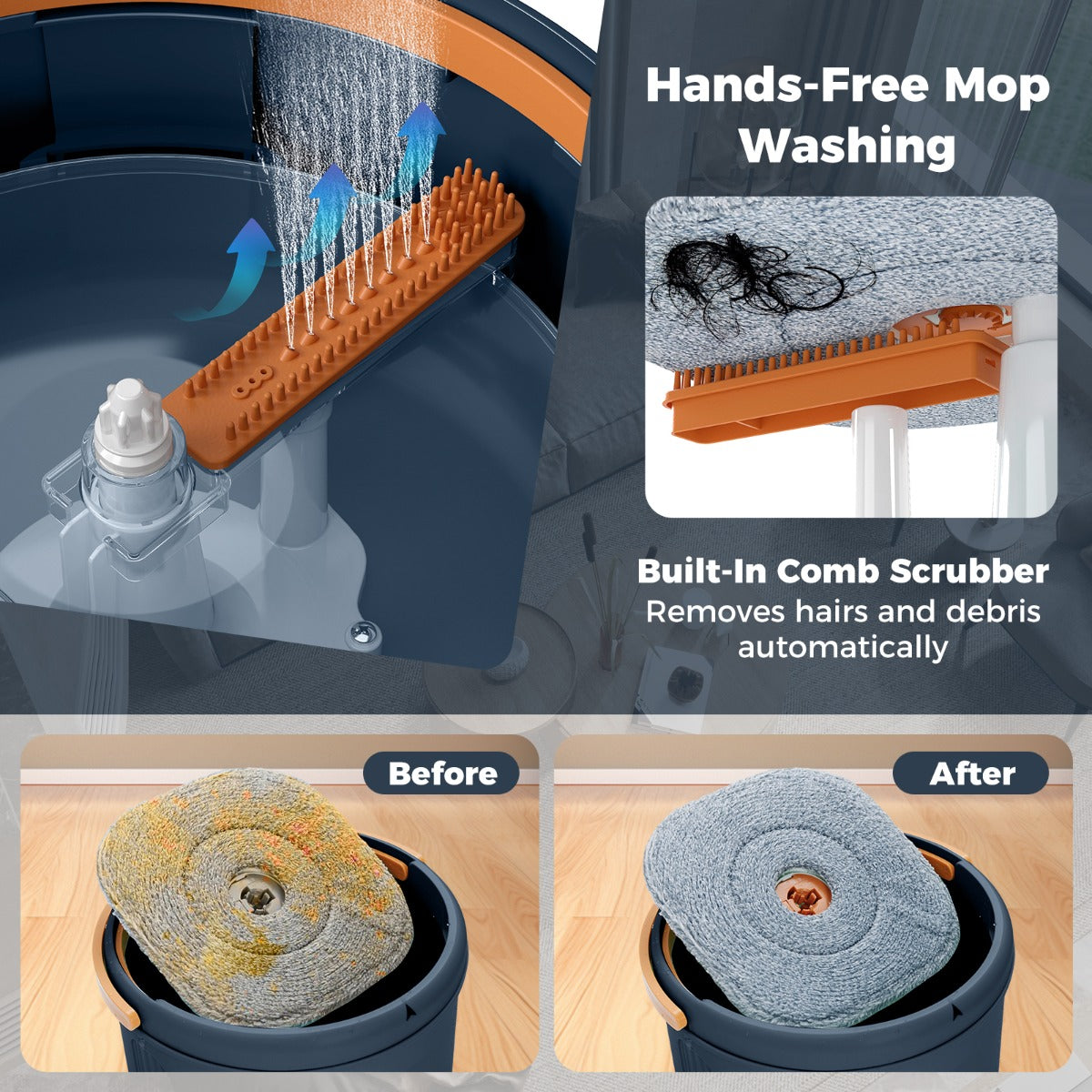 Hands-Free Mop Washing

Built-In Comb Scrubber
Removes hairs and debris automatically

Before

After