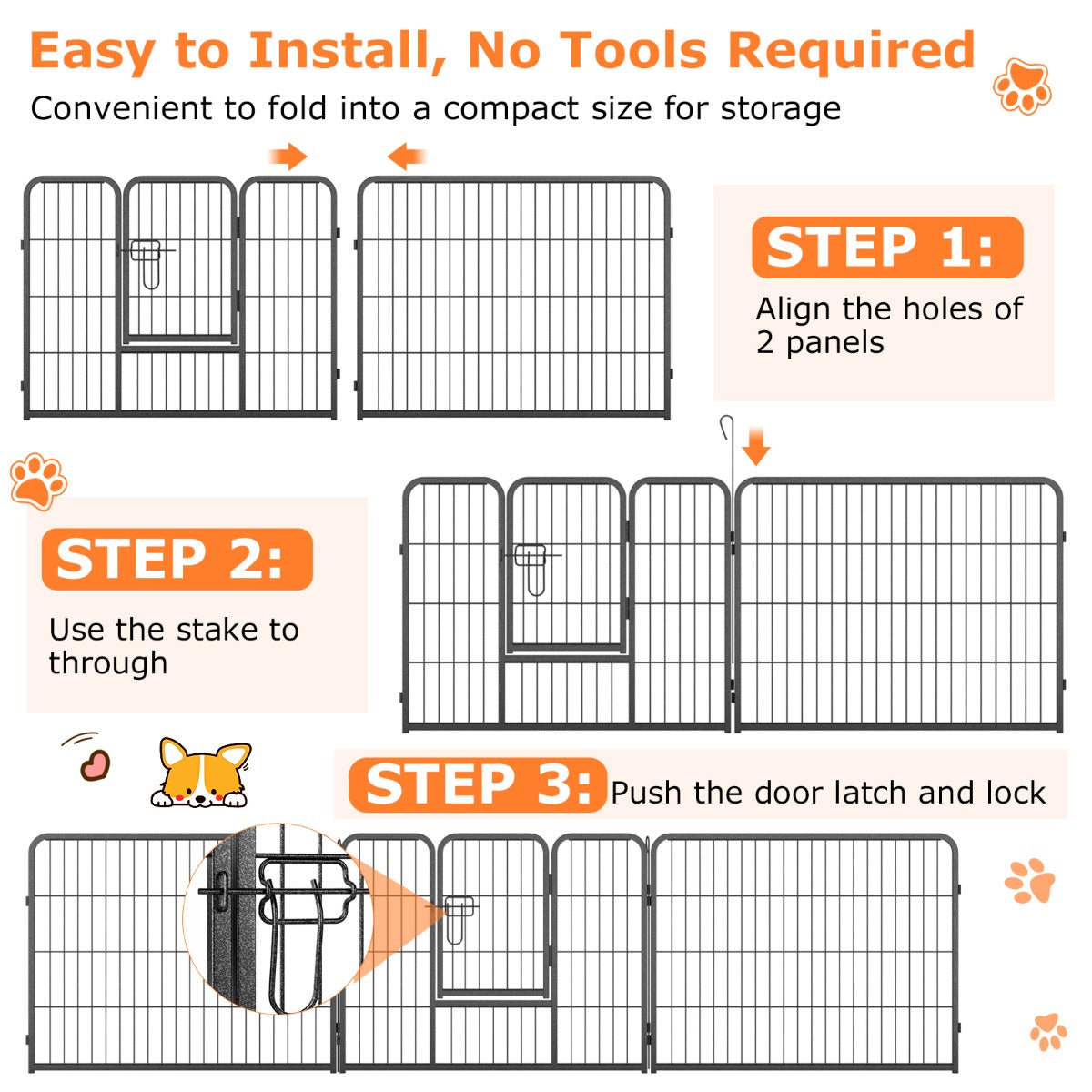 Easy to Install, No Tools Required

Convenient to fold into a compact size for storage

STEP 1:

Align the holes of 2 panels

STEP 2:

Use the stake to through

STEP 3: Push the door latch and lock