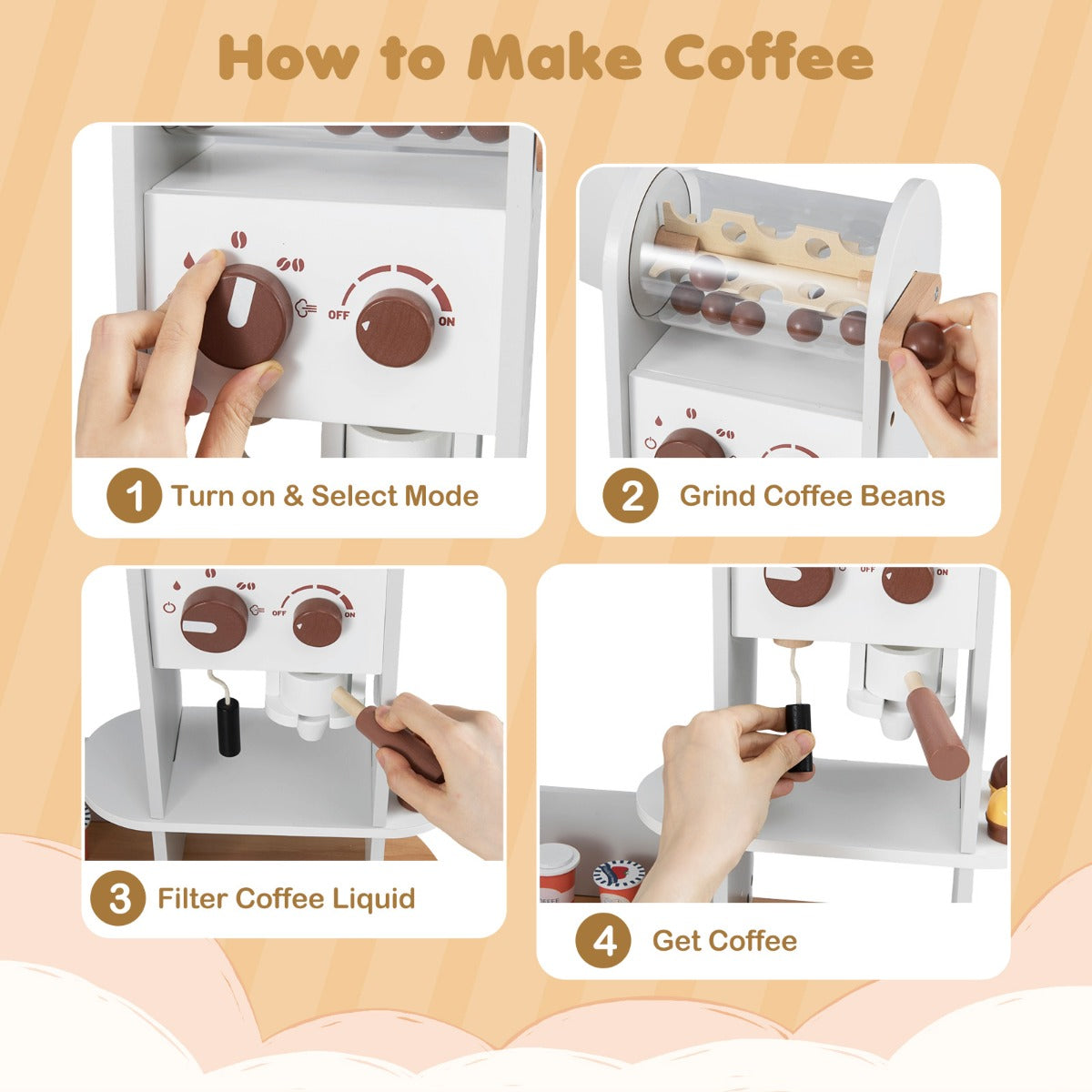 How to Make Coffee

OFF ON

1 Turn on & Select Mode

2 Grind Coffee Beans

OFF ON

3 Filter Coffee Liquid

OFF ON

4 Get Coffee