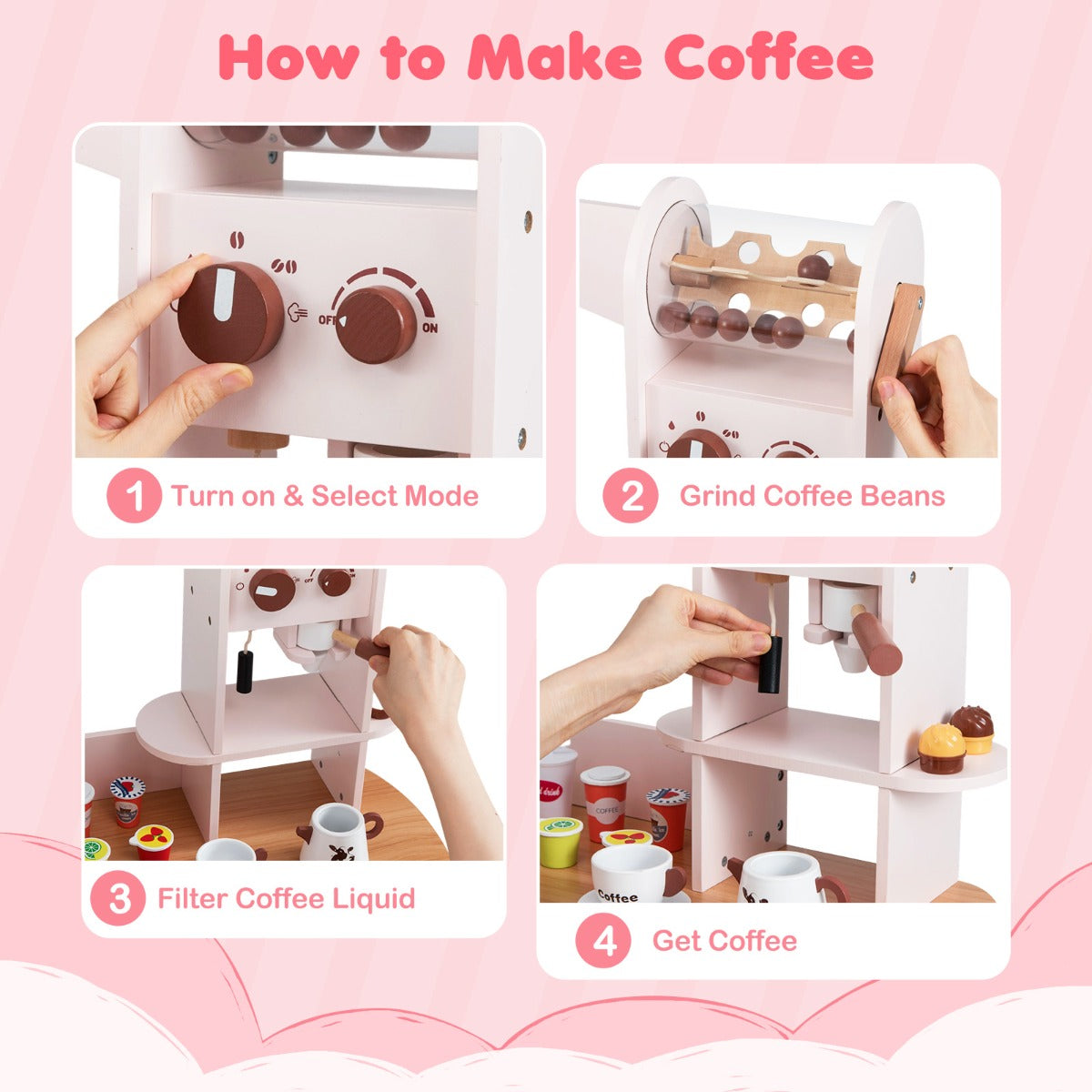 How to Make Coffee

OFF ON

1 Turn on & Select Mode

2 Grind Coffee Beans

3 Filter Coffee Liquid

COFFEE

Coffee

4 Get Coffee