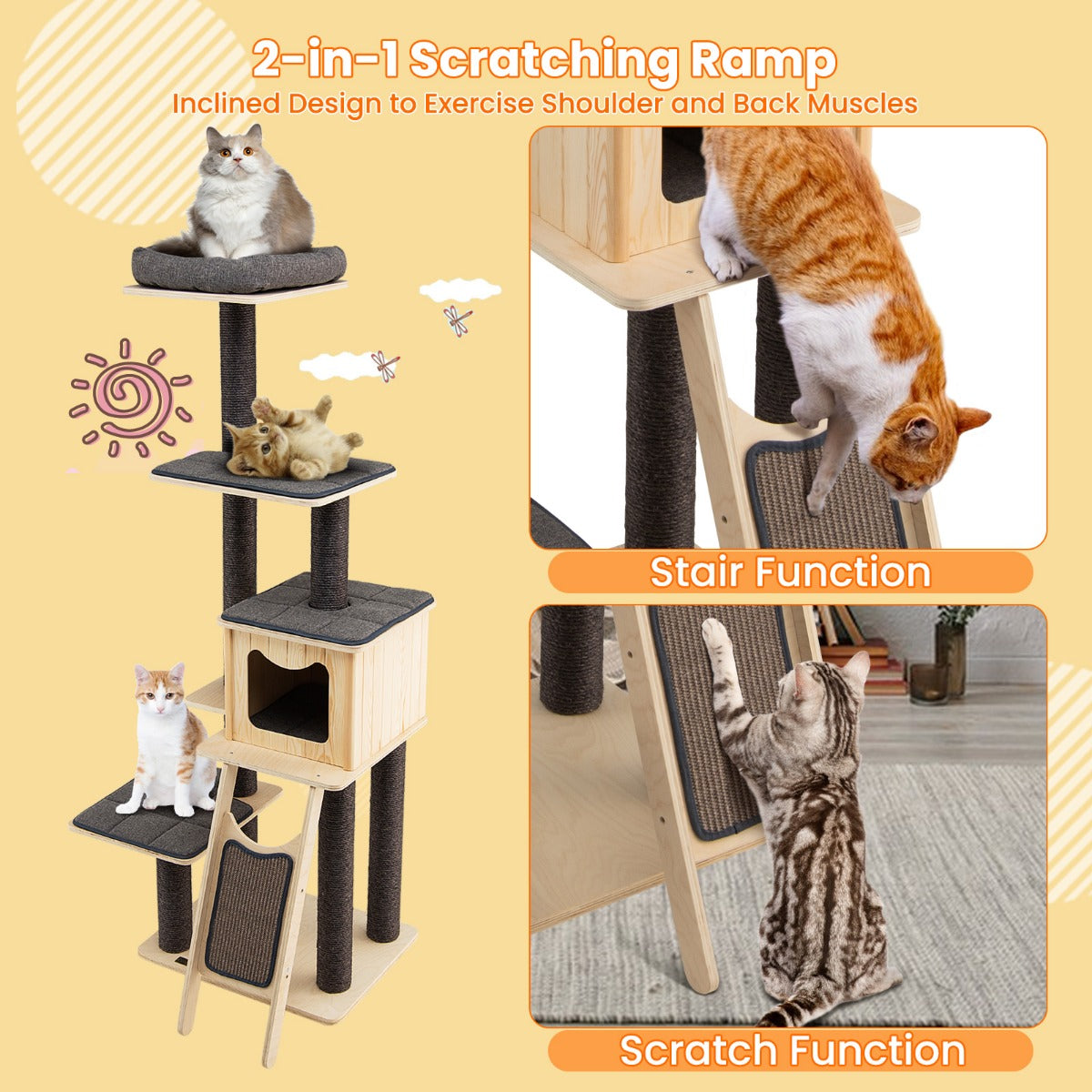 2-in-1 Scratching Ramp
Inclined Design to Exercise Shoulder and Back Muscles

Stair Function

Scratch Function