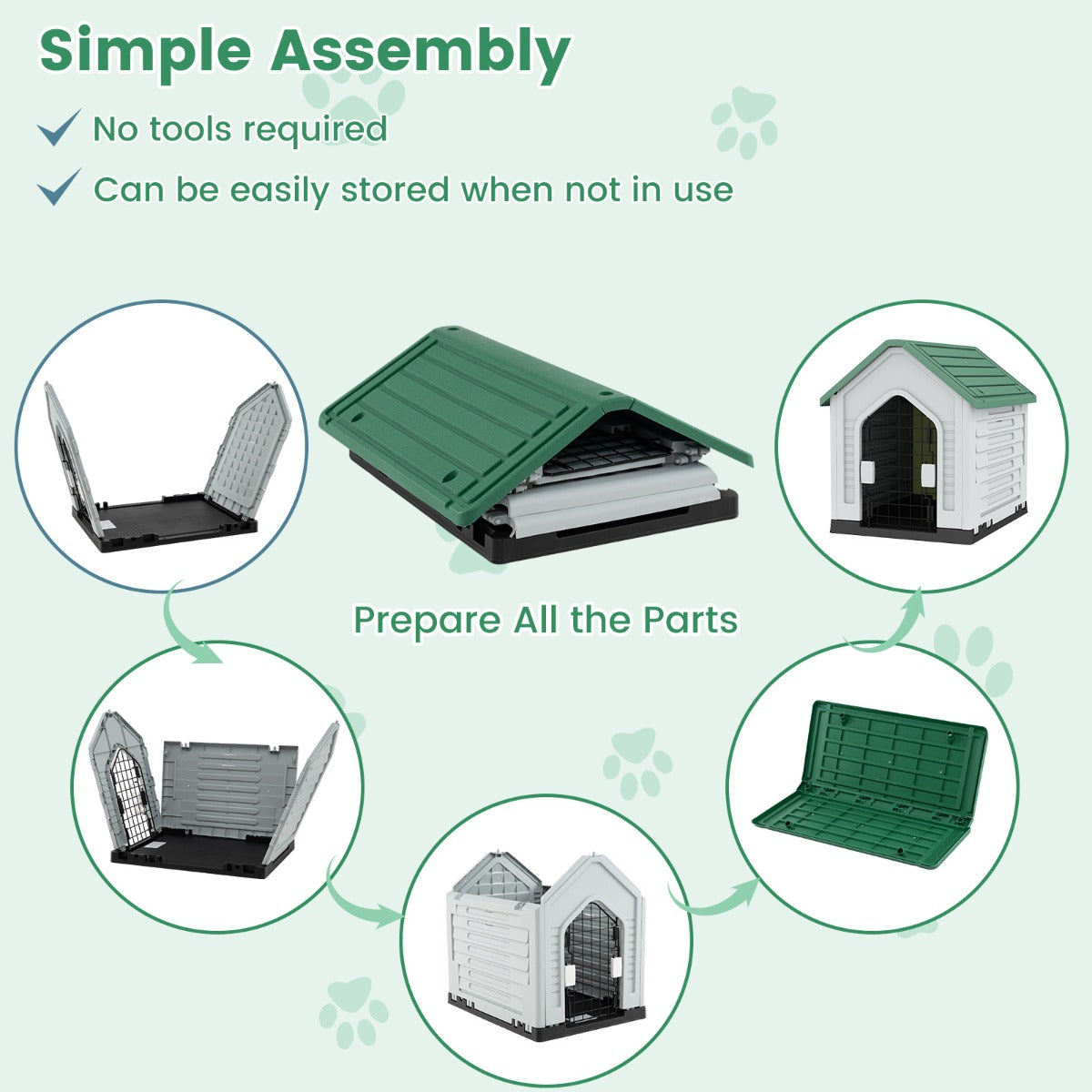 Simple Assembly

No tools required

Can be easily stored when not in use

Prepare All the Parts