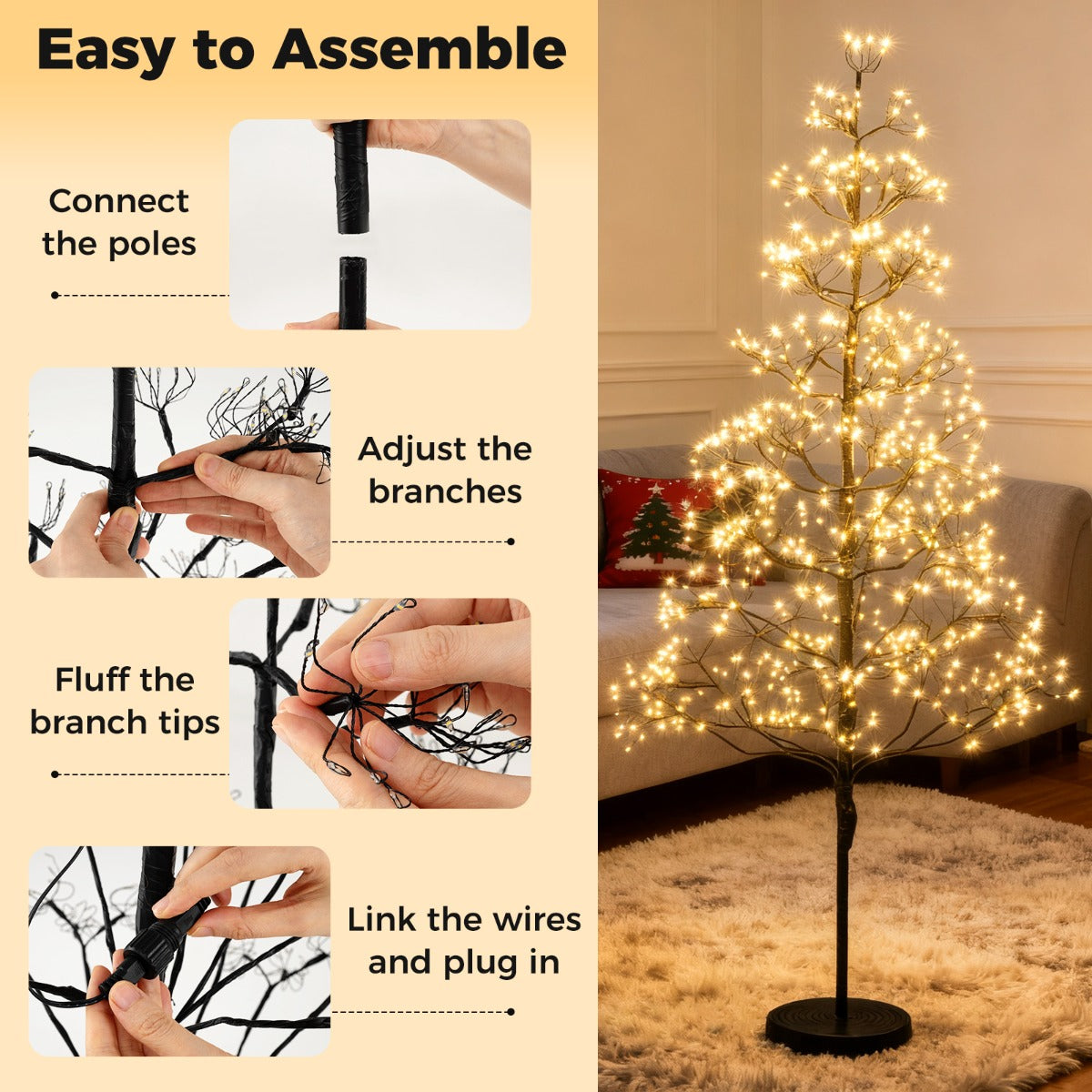 Easy to Assemble

Connect the poles

Adjust the branches

Fluff the branch tips

Link the wires and plug in