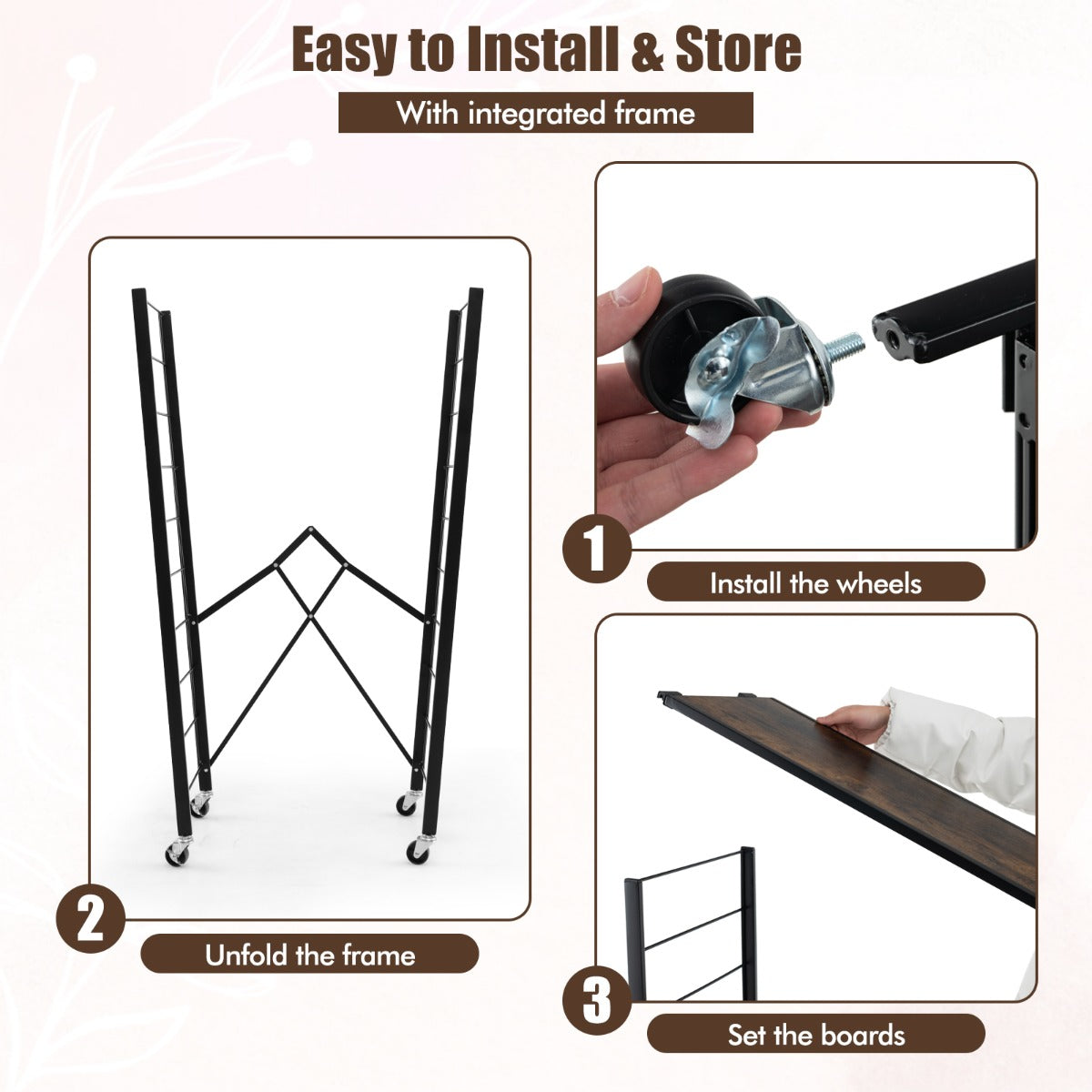 Easy to Install & Store

With integrated frame

1

Install the wheels

2

Unfold the frame

3

Set the boards