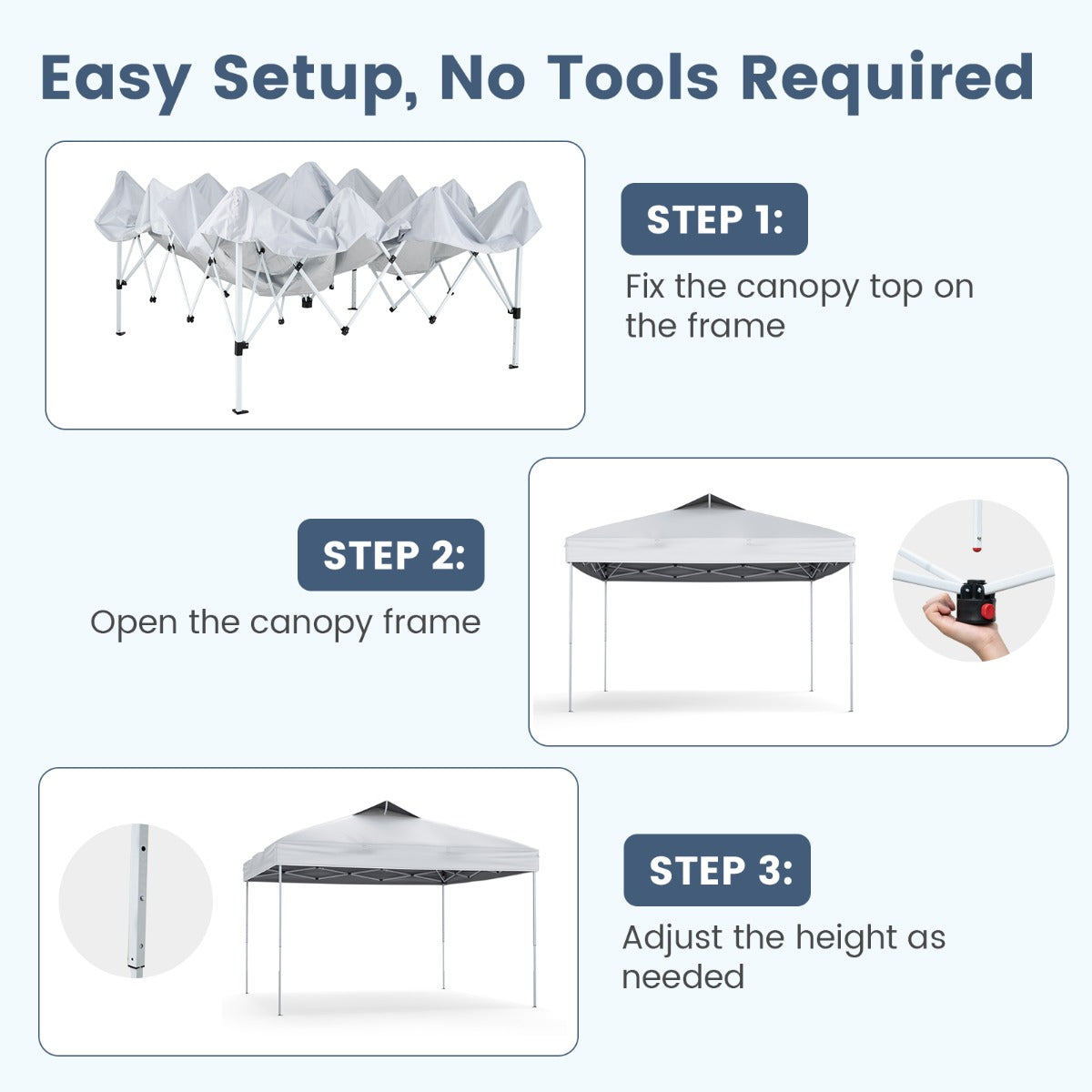 Easy Setup, No Tools Required

STEP 1:

Fix the canopy top on the frame

STEP 2:

Open the canopy frame

STEP 3:

Adjust the height as needed