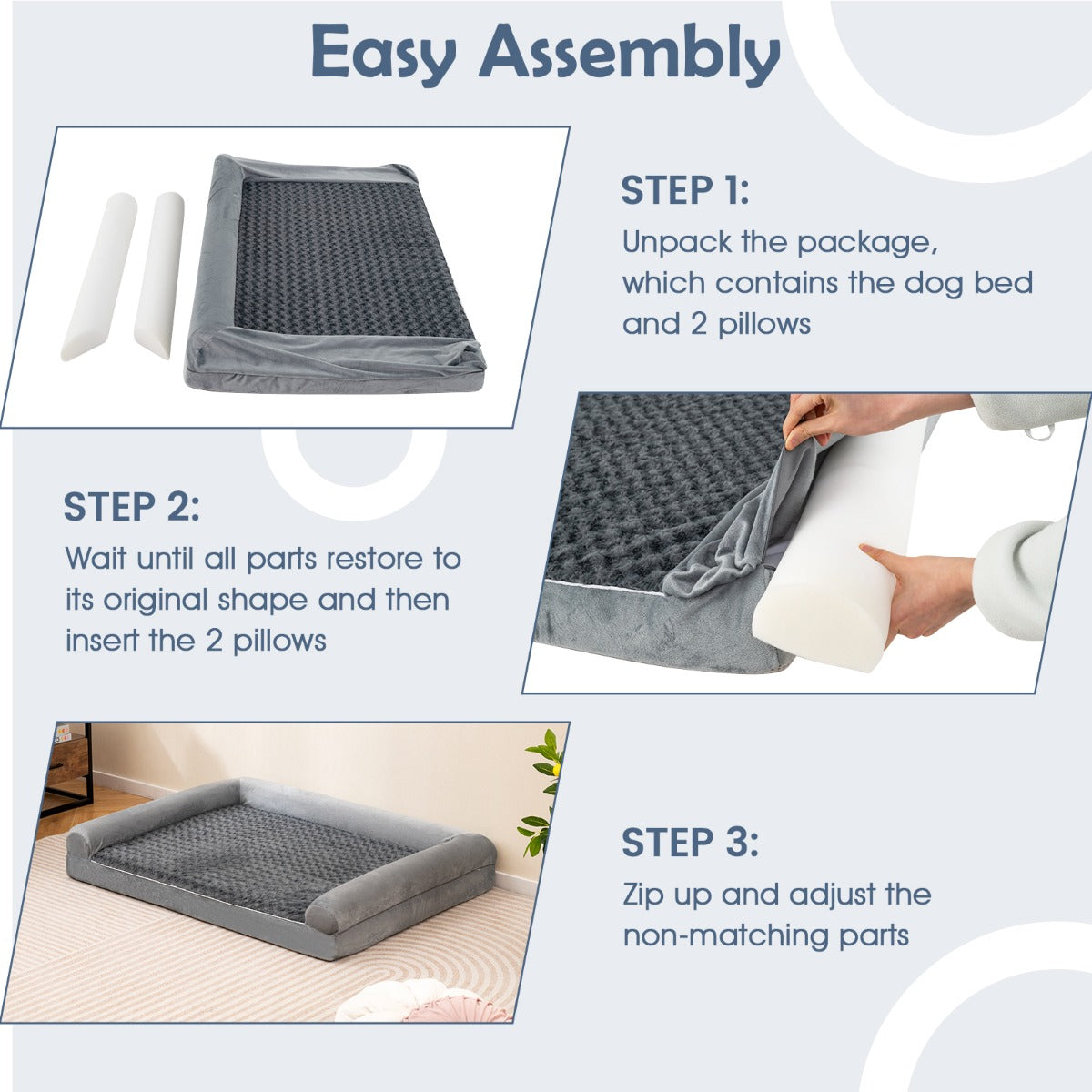 Easy Assembly

STEP 1:
Unpack the package, which contains the dog bed and 2 pillows

STEP 2:
Wait until all parts restore to its original shape and then insert the 2 pillows

STEP 3:
Zip up and adjust the non-matching parts