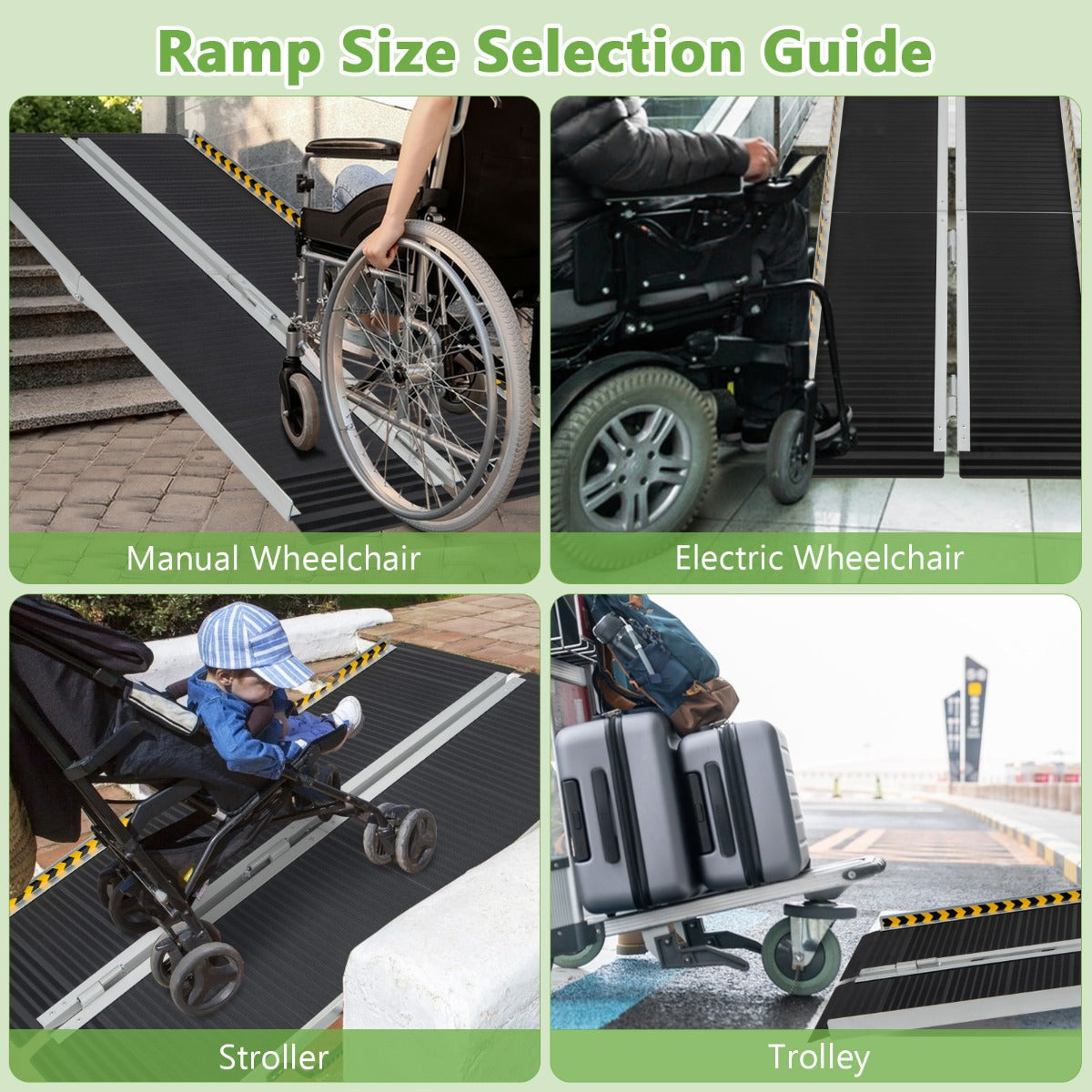 Ramp Size Selection Guide

Manual Wheelchair

Electric Wheelchair

Stroller

Trolley