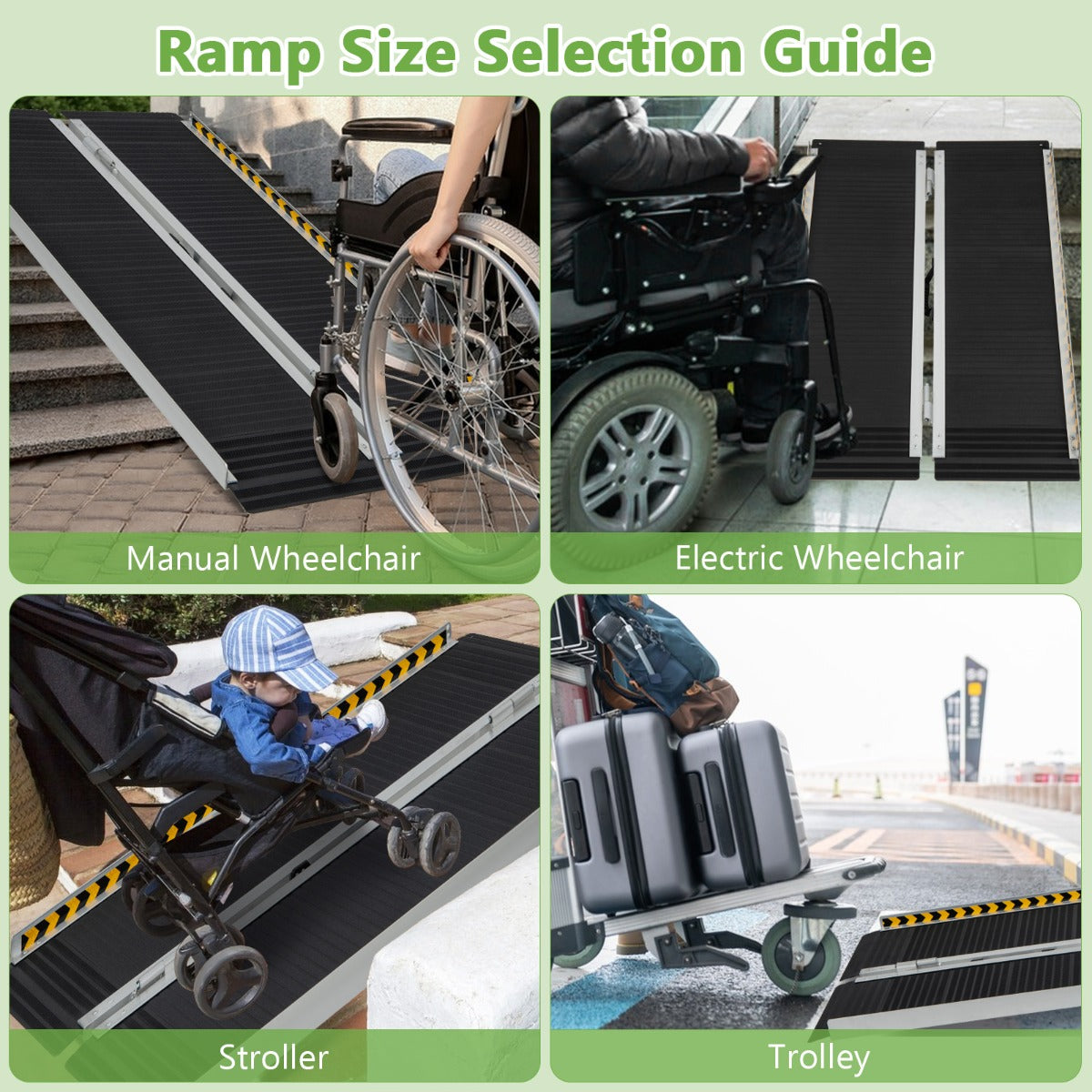 Ramp Size Selection Guide

Manual Wheelchair

Electric Wheelchair

Stroller

Trolley