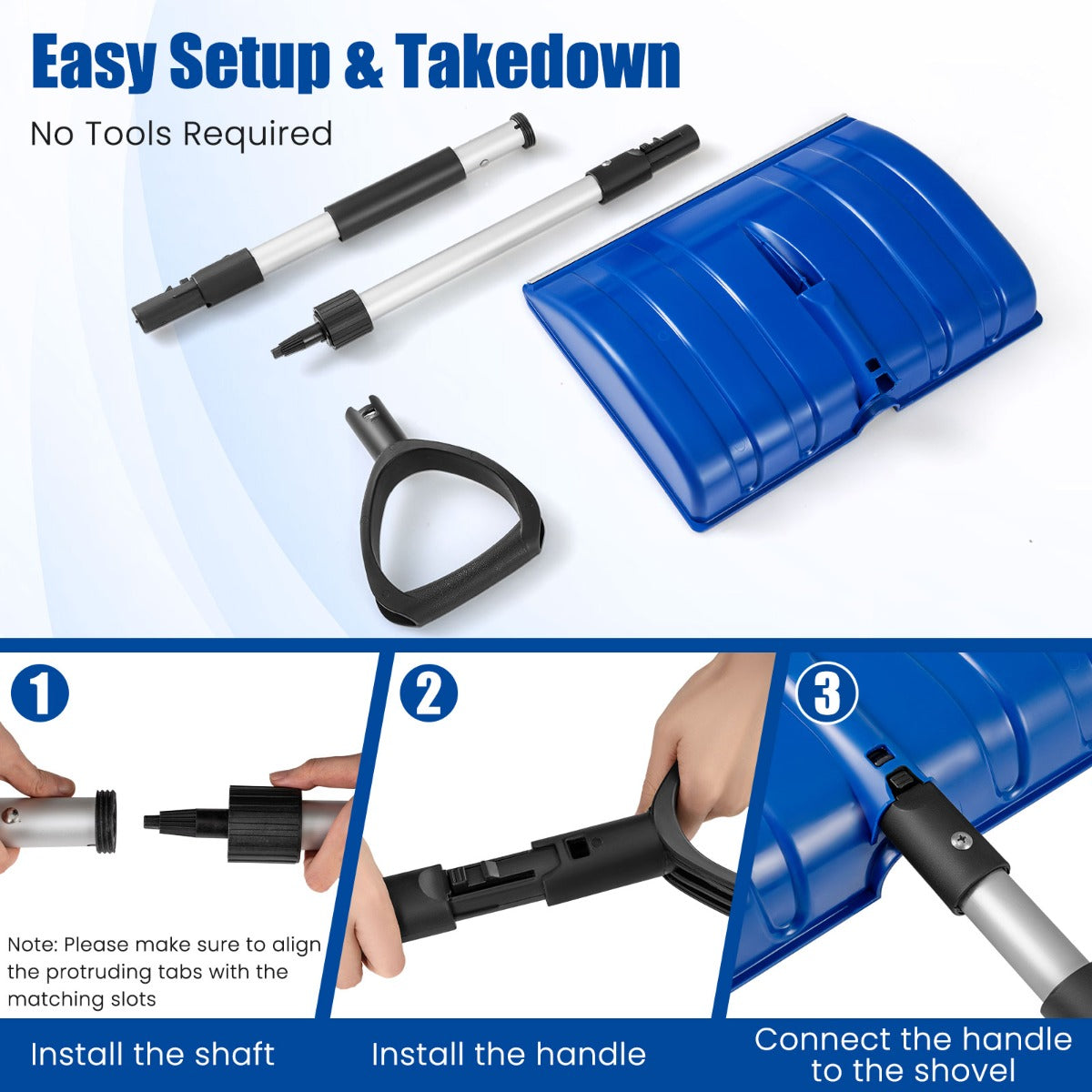 Easy Setup & Takedown

No Tools Required

1

Note: Please make sure to align the protruding tabs with the matching slots

Install the shaft

2

Install the handle

3

Connect the handle to the shovel