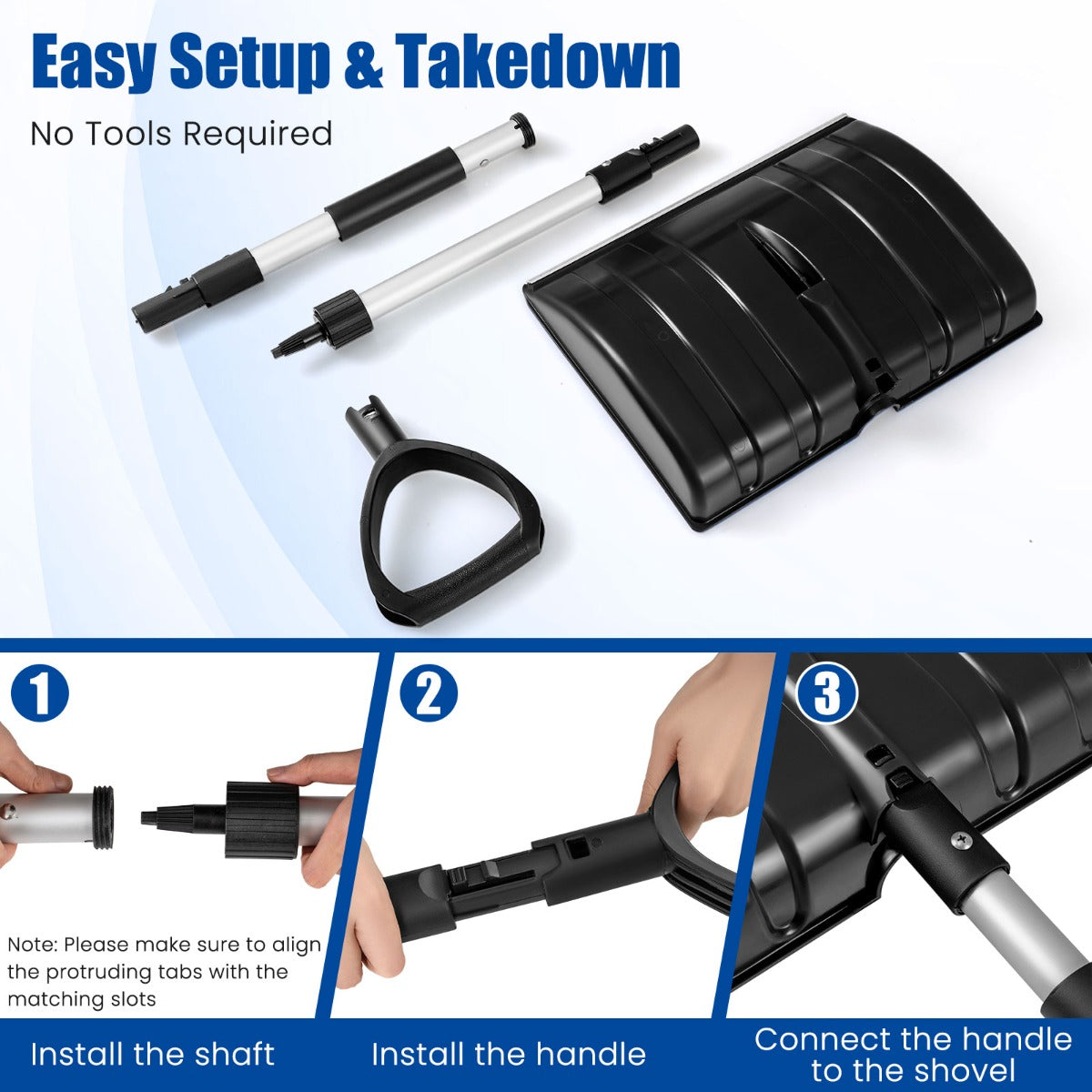 Easy Setup & Takedown

No Tools Required

1

Note: Please make sure to align the protruding tabs with the matching slots

Install the shaft

2

Install the handle

3

Connect the handle to the shovel