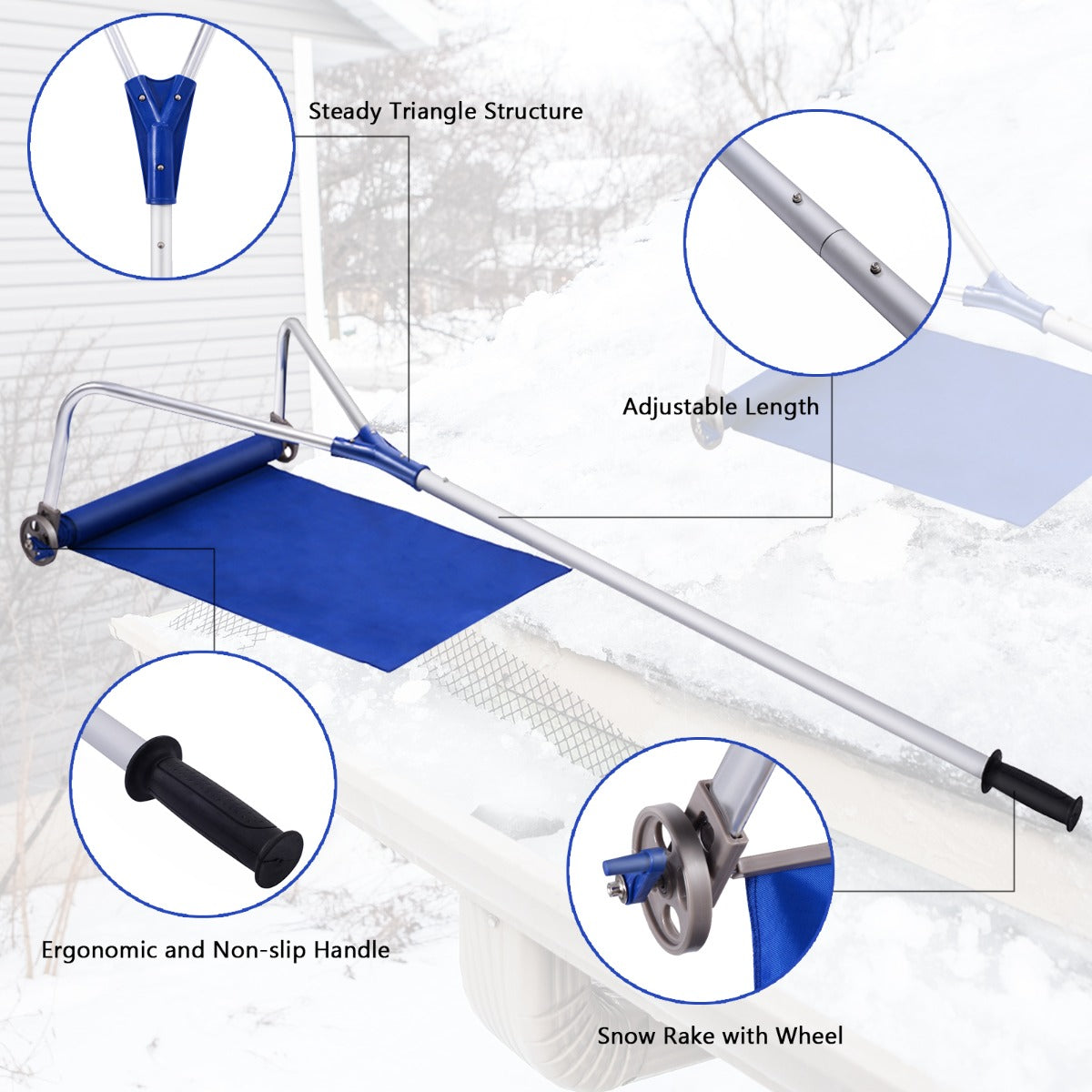 Steady Triangle Structure

Adjustable Length

Ergonomic and Non-slip Handle

Snow Rake with Wheel