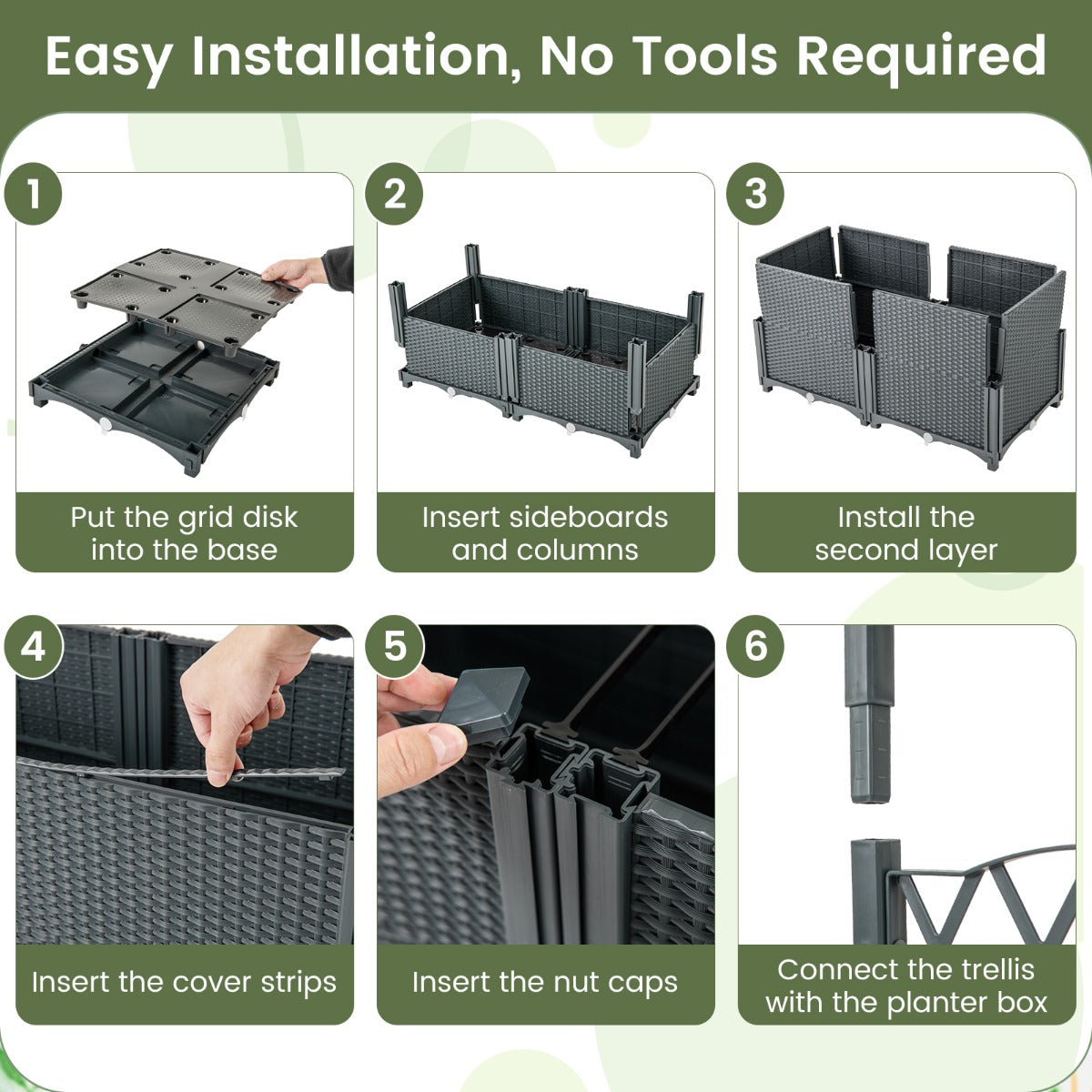 Easy Installation, No Tools Required

1

Put the grid disk into the base

2

Insert sideboards and columns

3

Install the second layer

4

Insert the cover strips

5

Insert the nut caps

6

Connect the trellis with the planter box